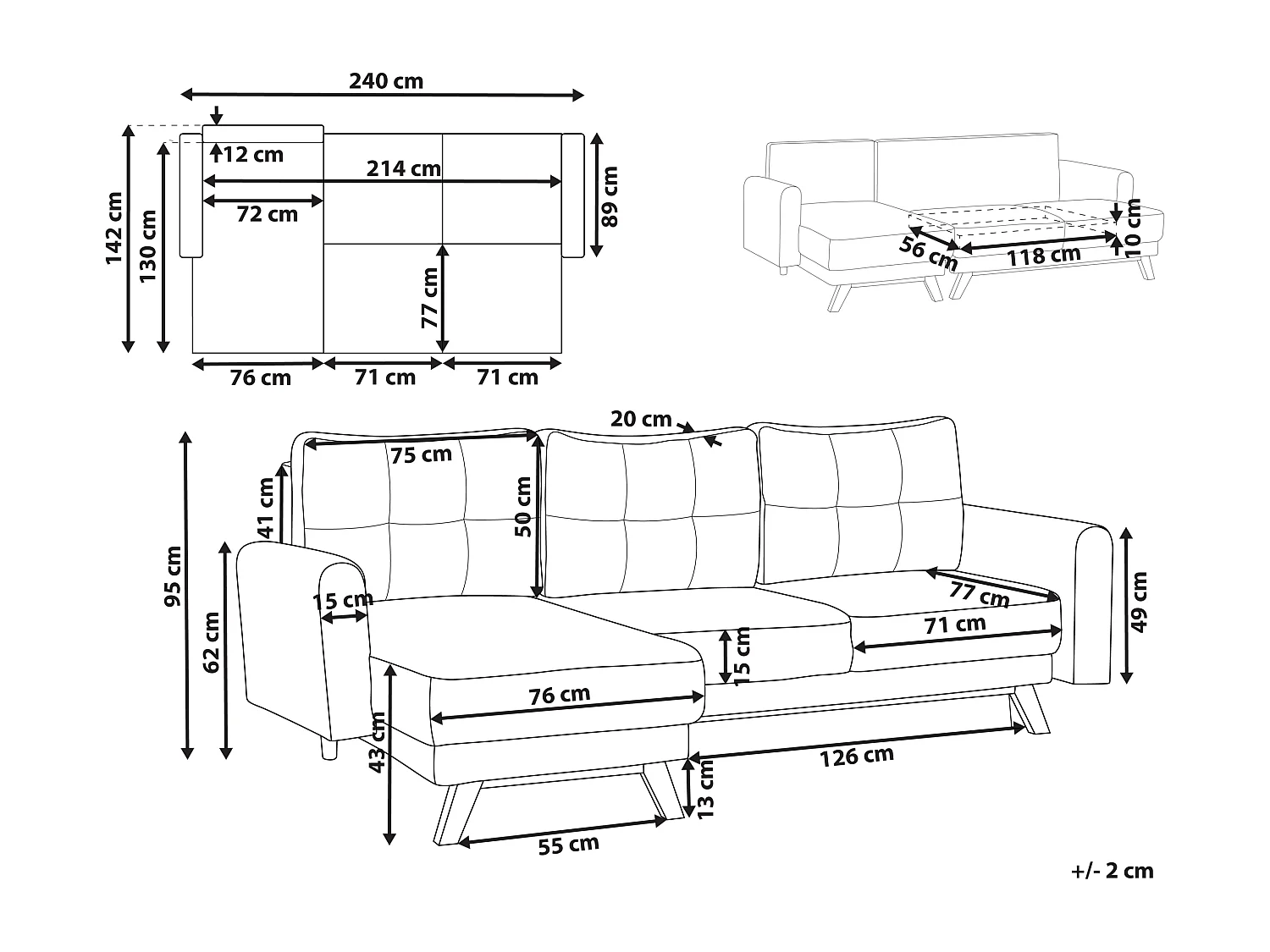 240 cm
12 cm
214 cm
72 cm
142 cm
130 cm
89 cm
77 cm
76 cm
71 cm
71 cm

56 cm
118 cm
10 cm

20 cm
75 cm
41 cm
50 cm
95 cm
62 cm
15 cm
77 cm
71 cm
49 cm
15 cm
76 cm
43 cm
126 cm
13 cm
55 cm

+/- 2 cm