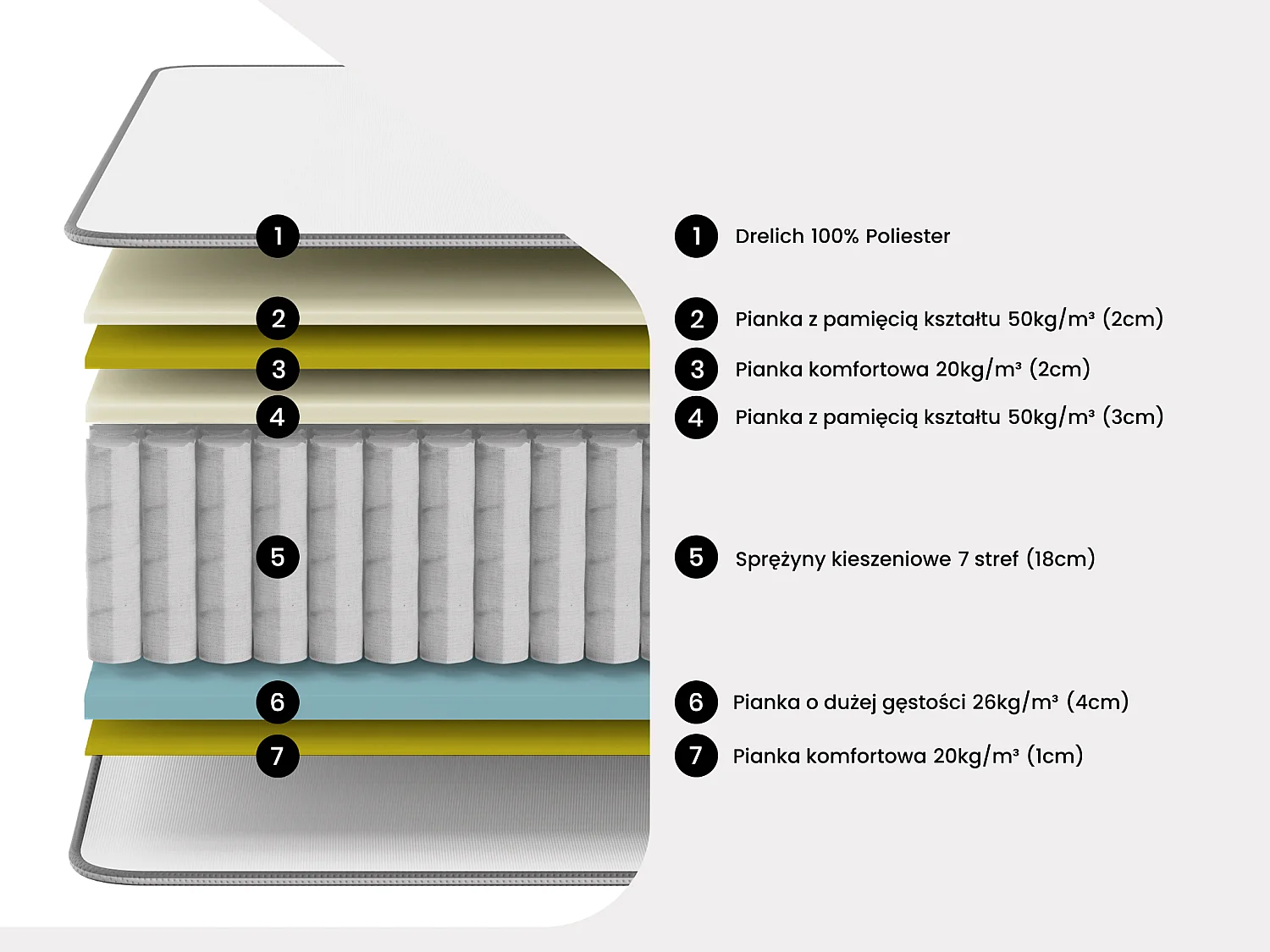 1
2
3
4
5
6
7

1 Drelich 100% Poliester

2 Pianka z pamięcią kształtu 50kg/m³ (2cm)

3 Pianka komfortowa 20kg/m³ (2cm)

4 Pianka z pamięcią kształtu 50kg/m³ (3cm)

5 Sprężyny kieszeniowe 7 stref (18cm)

6 Pianka o dużej gęstości 26kg/m³ (4cm)

7 Pianka komfortowa 20kg/m³ (1cm)