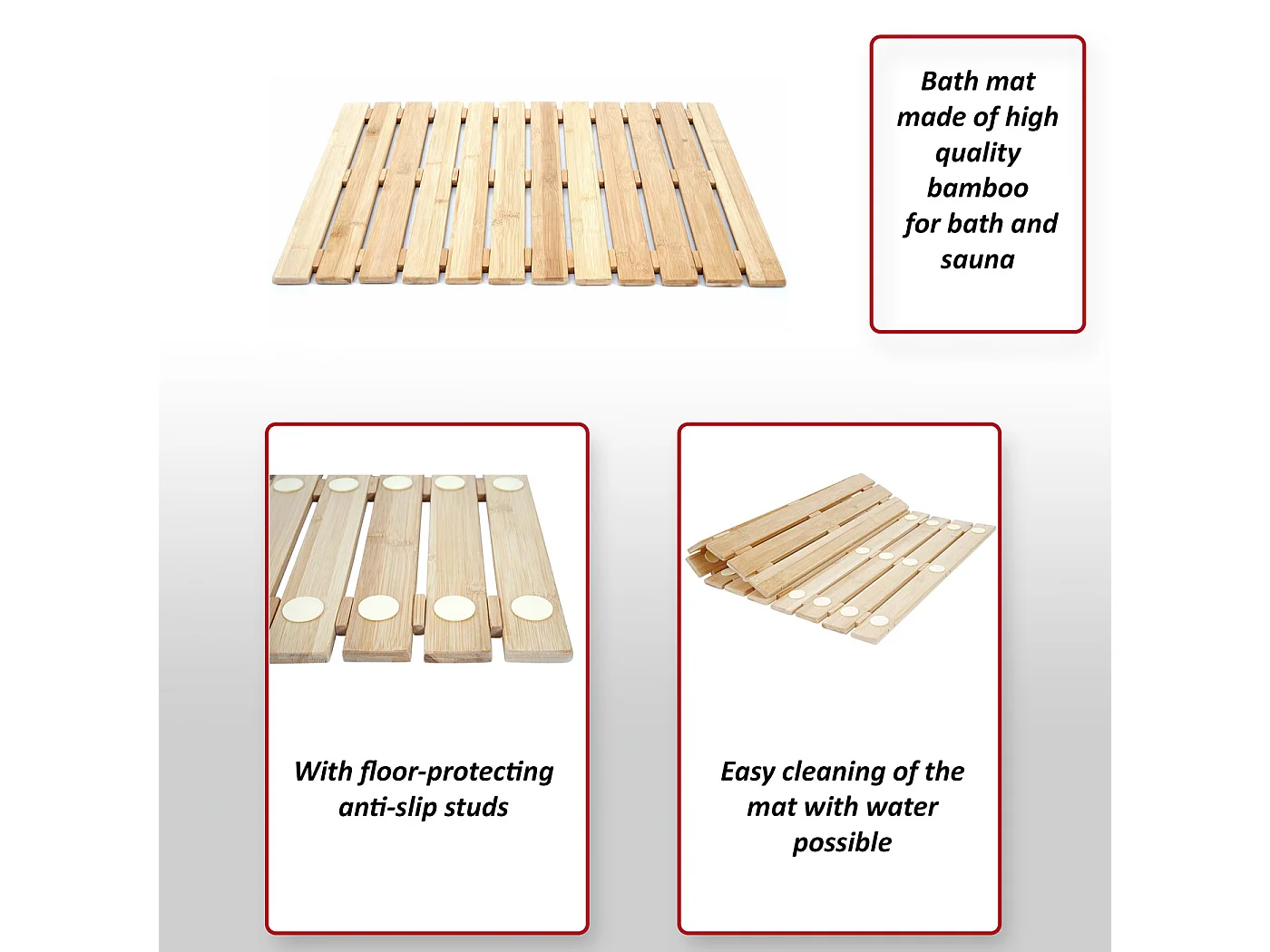 Bath mat made of high quality bamboo for bath and sauna

With floor-protecting anti-slip studs

Easy cleaning of the mat with water possible