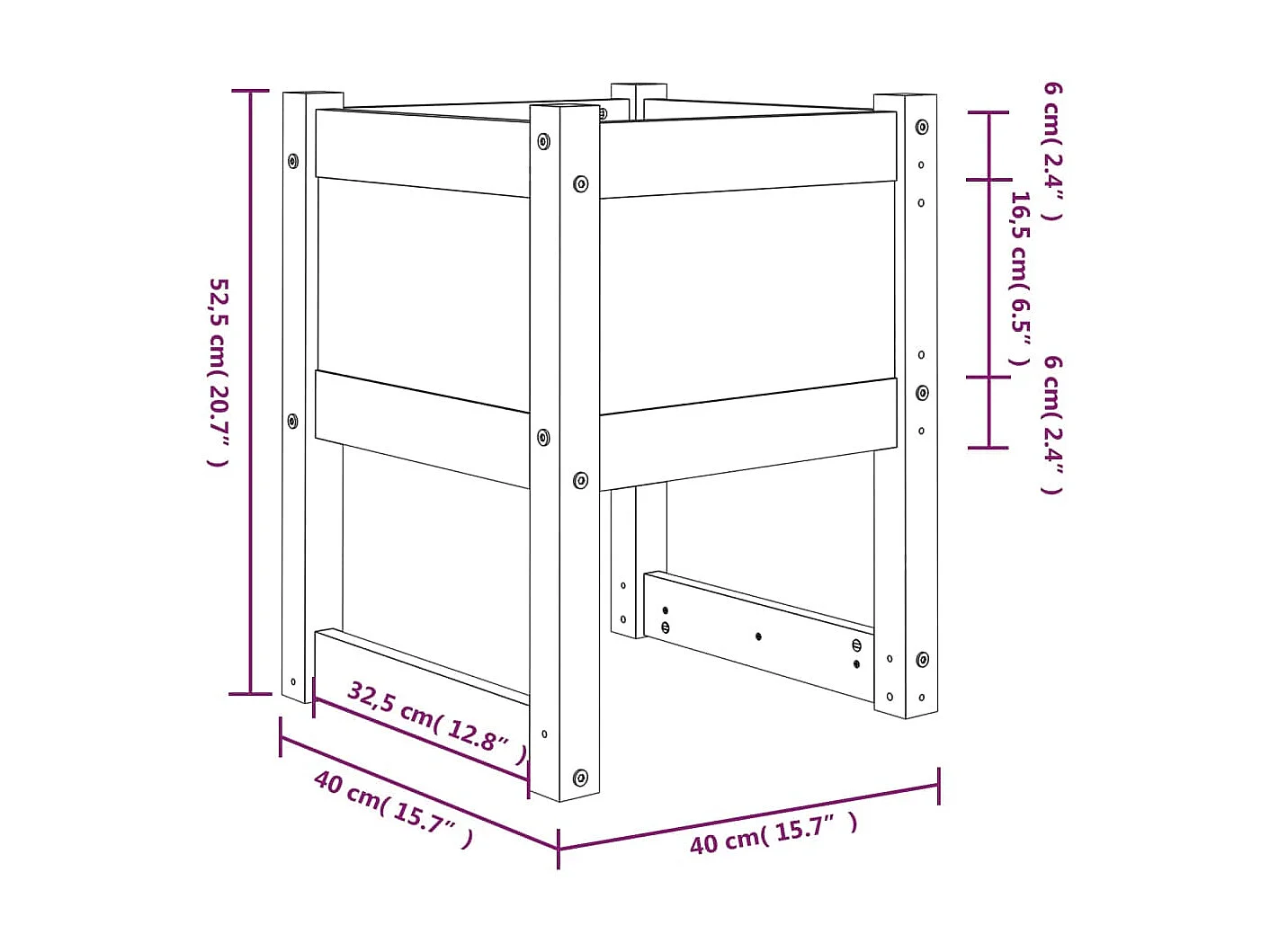 52,5 cm( 20.7" )

6 cm( 2.4" )

16,5 cm( 6.5" )

6 cm( 2.4" )

32,5 cm( 12.8" )

40 cm( 15.7" )

40 cm( 15.7" )