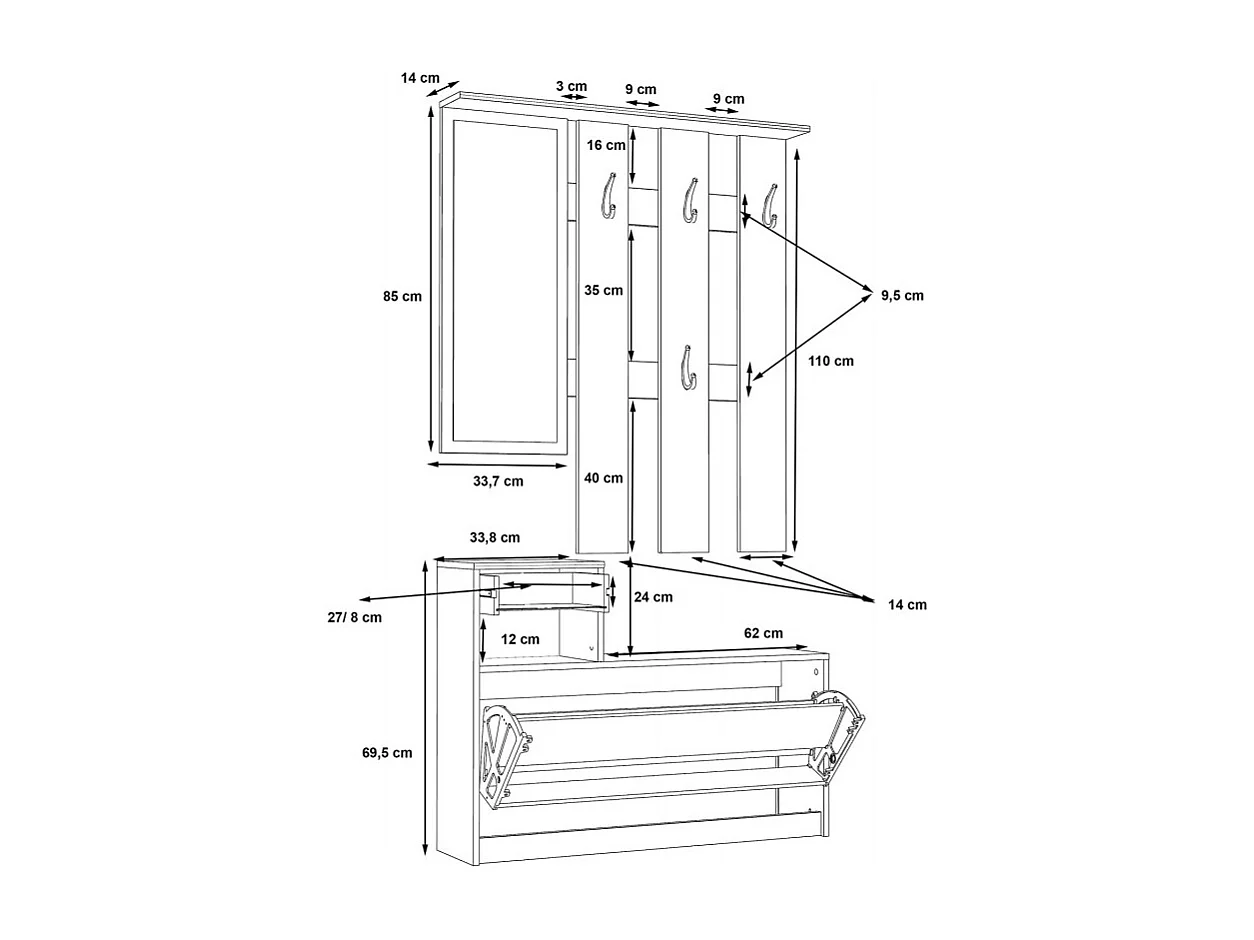 14 cm
3 cm
9 cm
9 cm
16 cm
85 cm
35 cm
9,5 cm
110 cm
33,7 cm
40 cm
33,8 cm
27/ 8 cm
24 cm
14 cm
12 cm
62 cm
69,5 cm