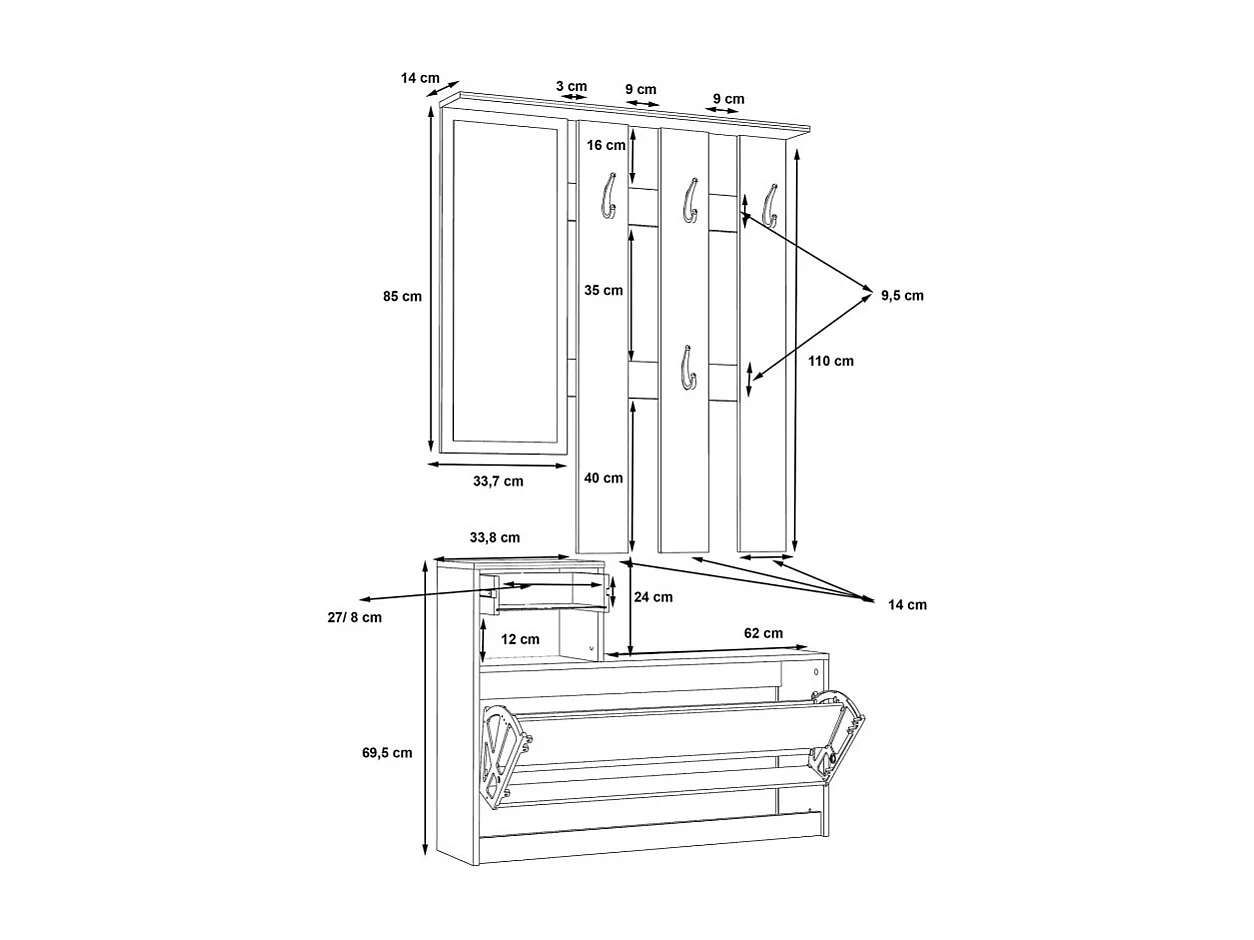 14 cm
3 cm
9 cm
9 cm
16 cm
85 cm
35 cm
9,5 cm
110 cm
33,7 cm
40 cm
33,8 cm
27/ 8 cm
24 cm
14 cm
12 cm
62 cm
69,5 cm