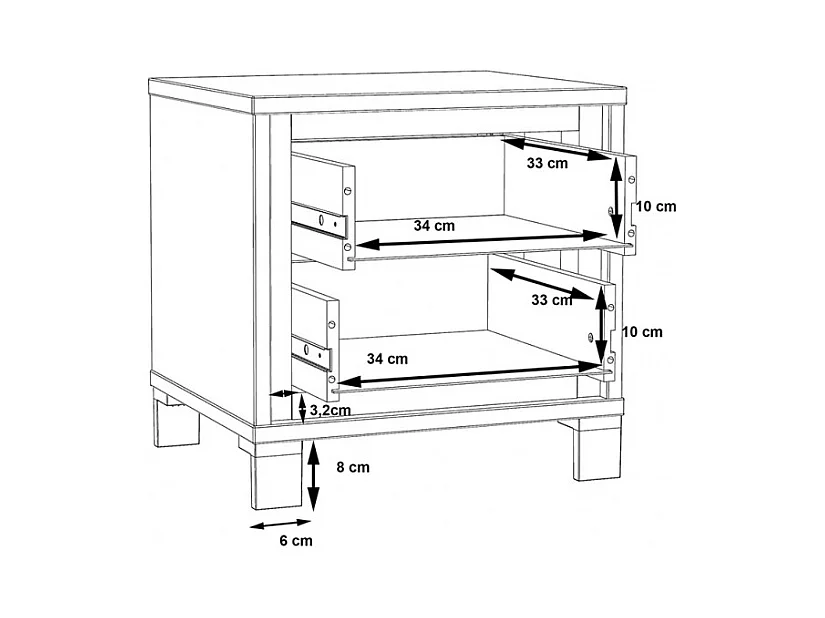 33 cm
10 cm
34 cm
33 cm
10 cm
34 cm
3,2cm
8 cm
6 cm