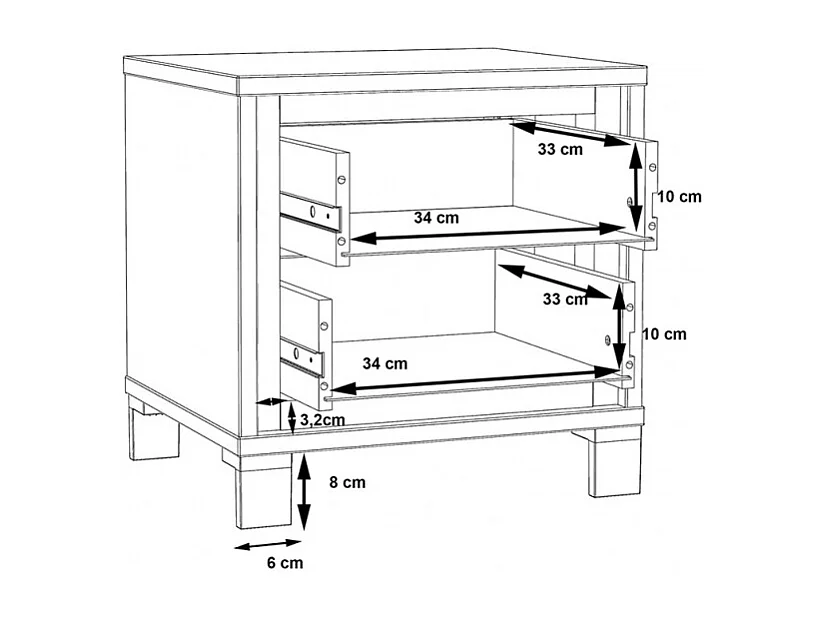 33 cm
10 cm
34 cm
33 cm
10 cm
34 cm
3,2cm
8 cm
6 cm