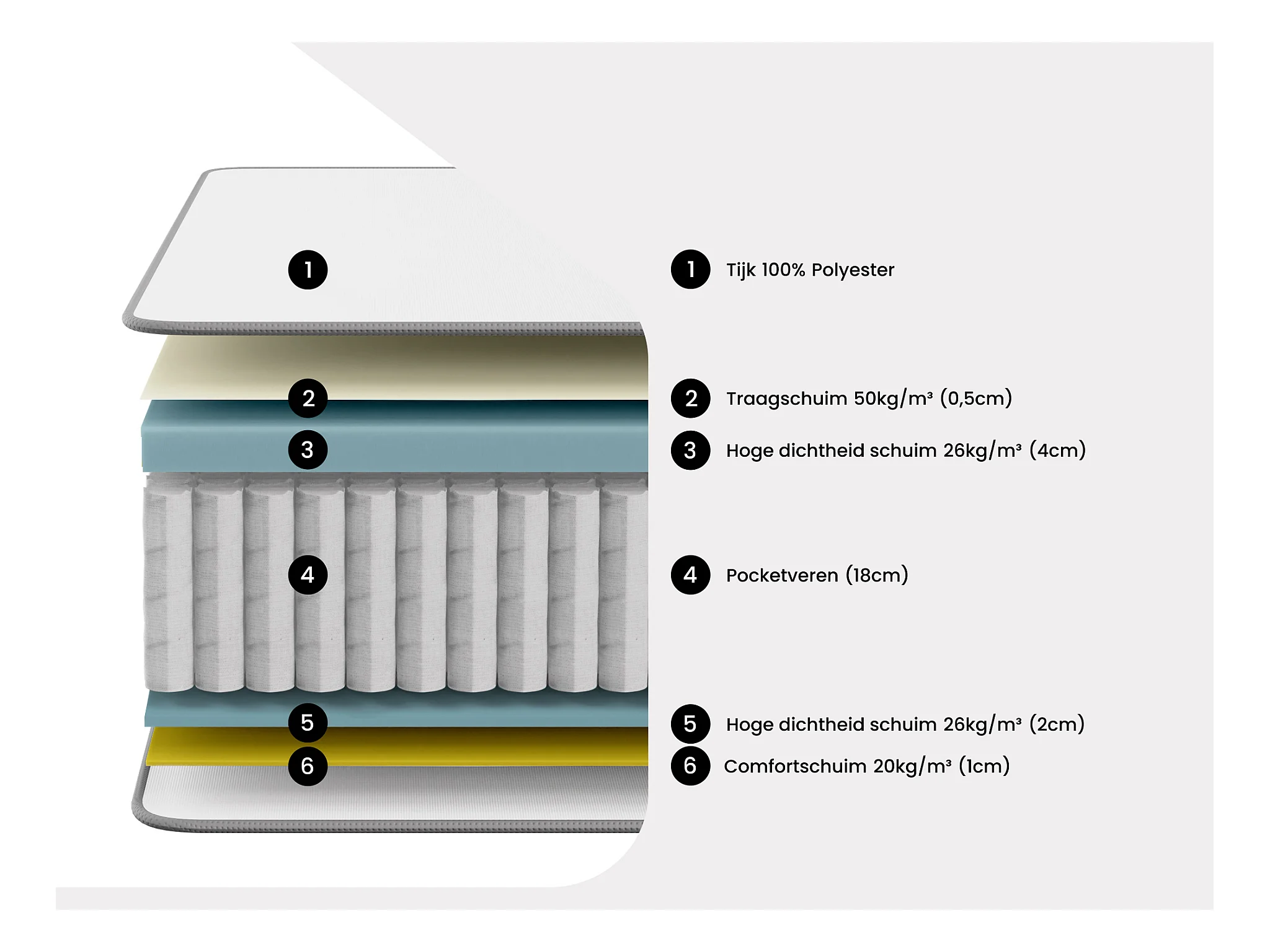 1

2

3

4

5

6

1 Tijk 100% Polyester

2 Traagschuim 50kg/m³ (0,5cm)

3 Hoge dichtheid schuim 26kg/m³ (4cm)

4 Pocketveren (18cm)

5 Hoge dichtheid schuim 26kg/m³ (2cm)

6 Comfortschuim 20kg/m³ (1cm)