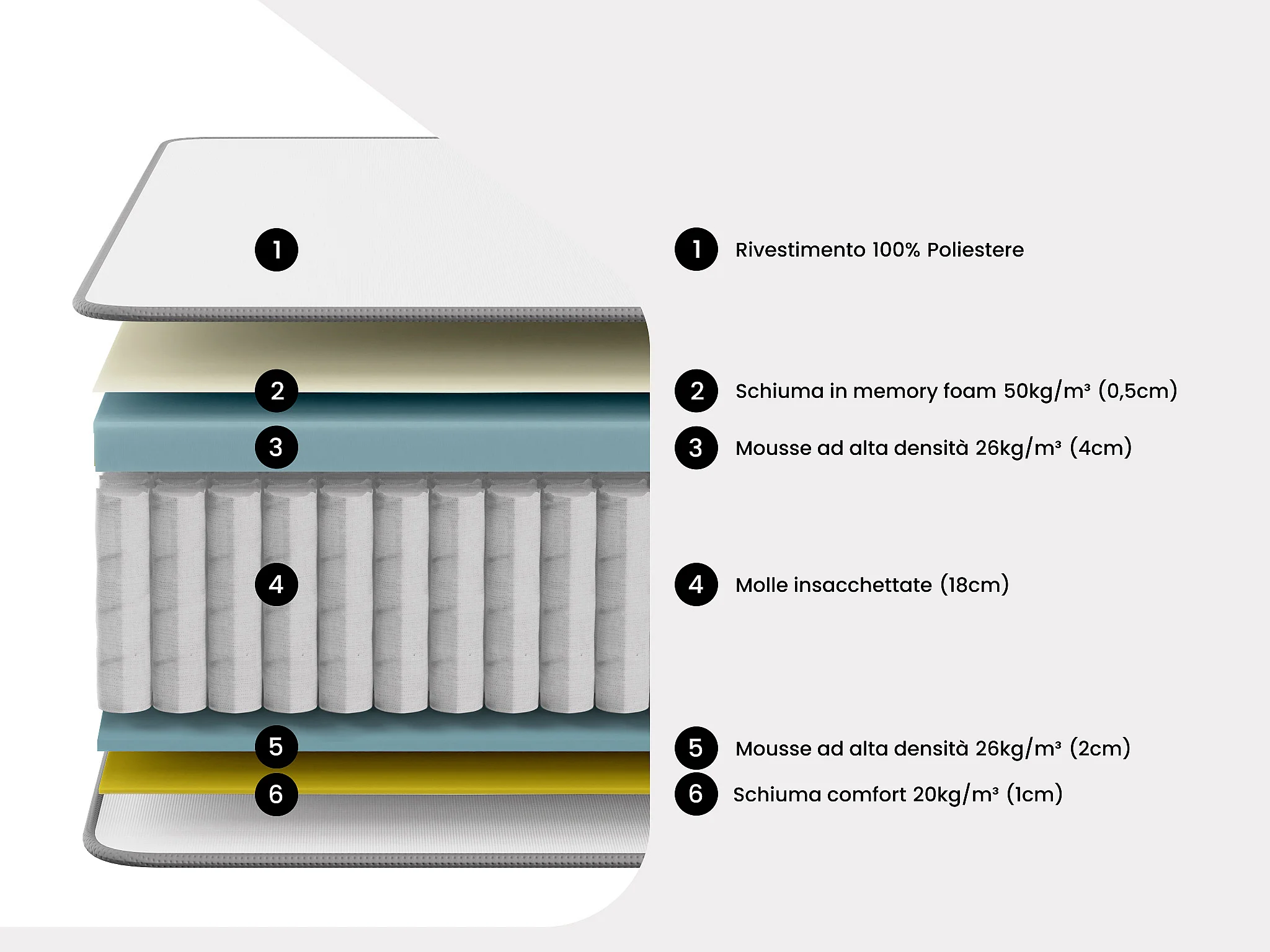 1

2

3

4

5

6

1 Rivestimento 100% Poliestere

2 Schiuma in memory foam 50kg/m³ (0,5cm)

3 Mousse ad alta densità 26kg/m³ (4cm)

4 Molle insacchettate (18cm)

5 Mousse ad alta densità 26kg/m³ (2cm)

6 Schiuma comfort 20kg/m³ (1cm)