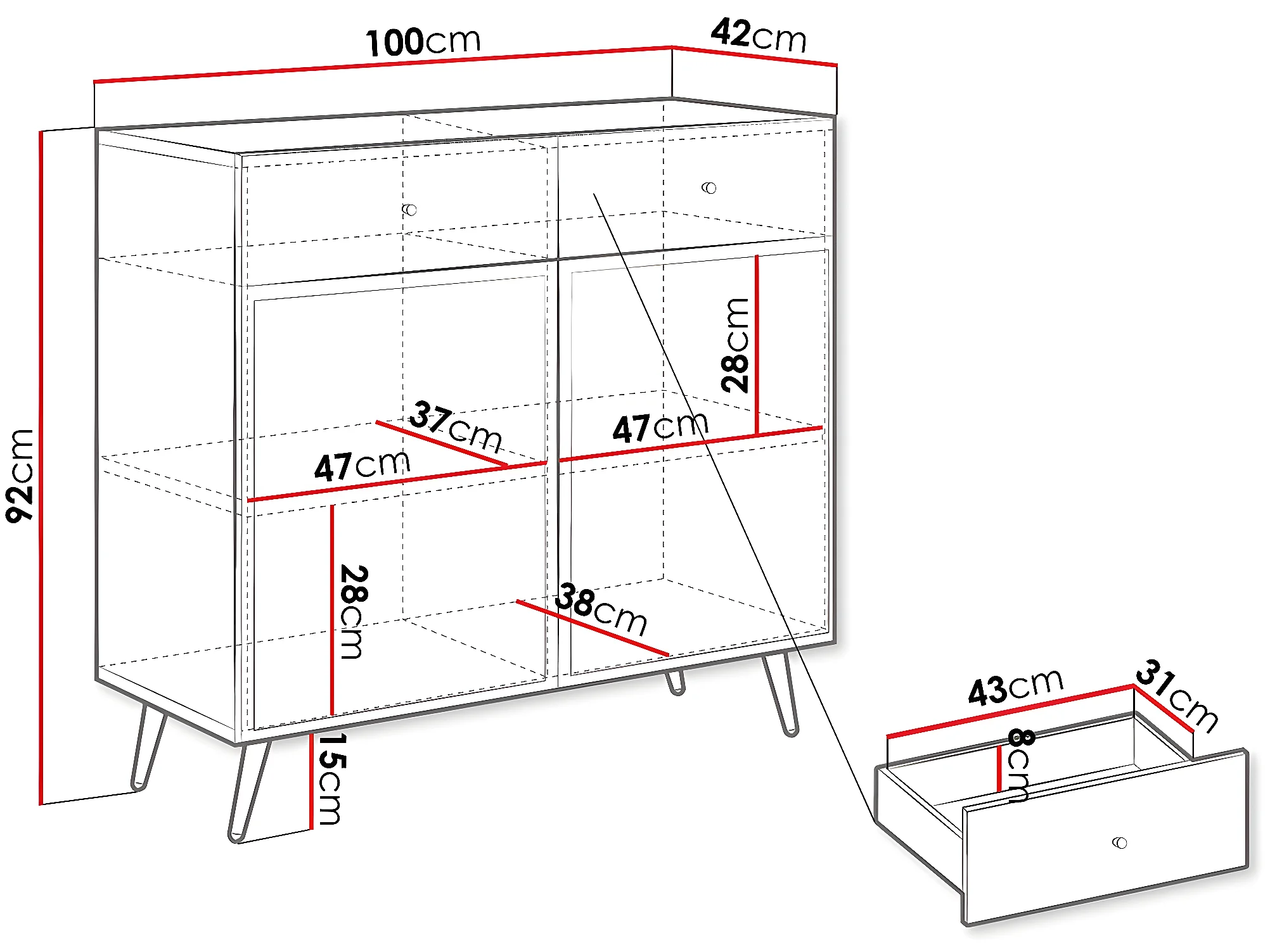 100cm
42cm
92cm
28cm
37cm
47cm
47cm
28cm
38cm
15cm
43cm
31cm
8cm