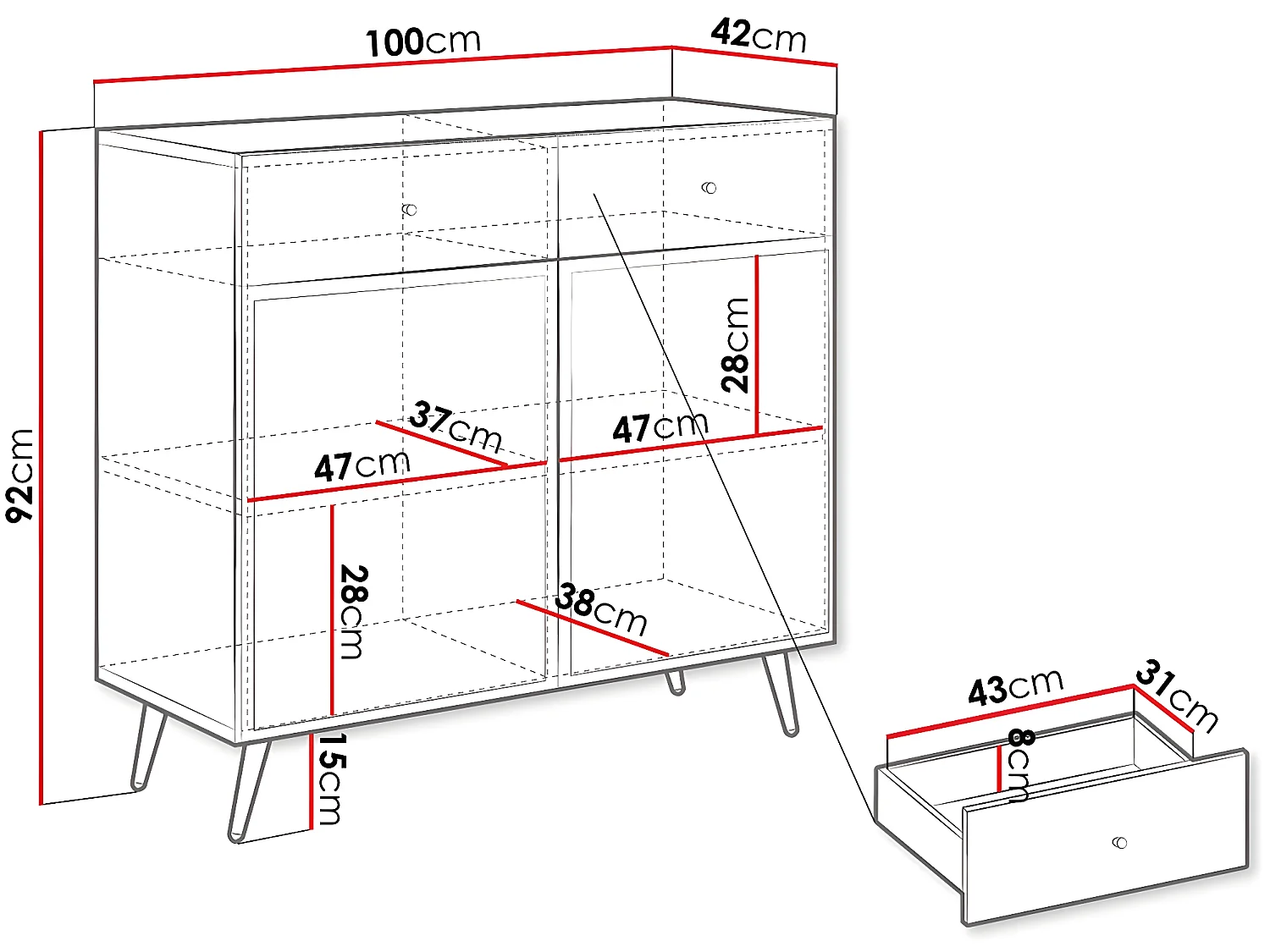 100cm
42cm
92cm
28cm
37cm
47cm
47cm
28cm
38cm
15cm
43cm
31cm
8cm