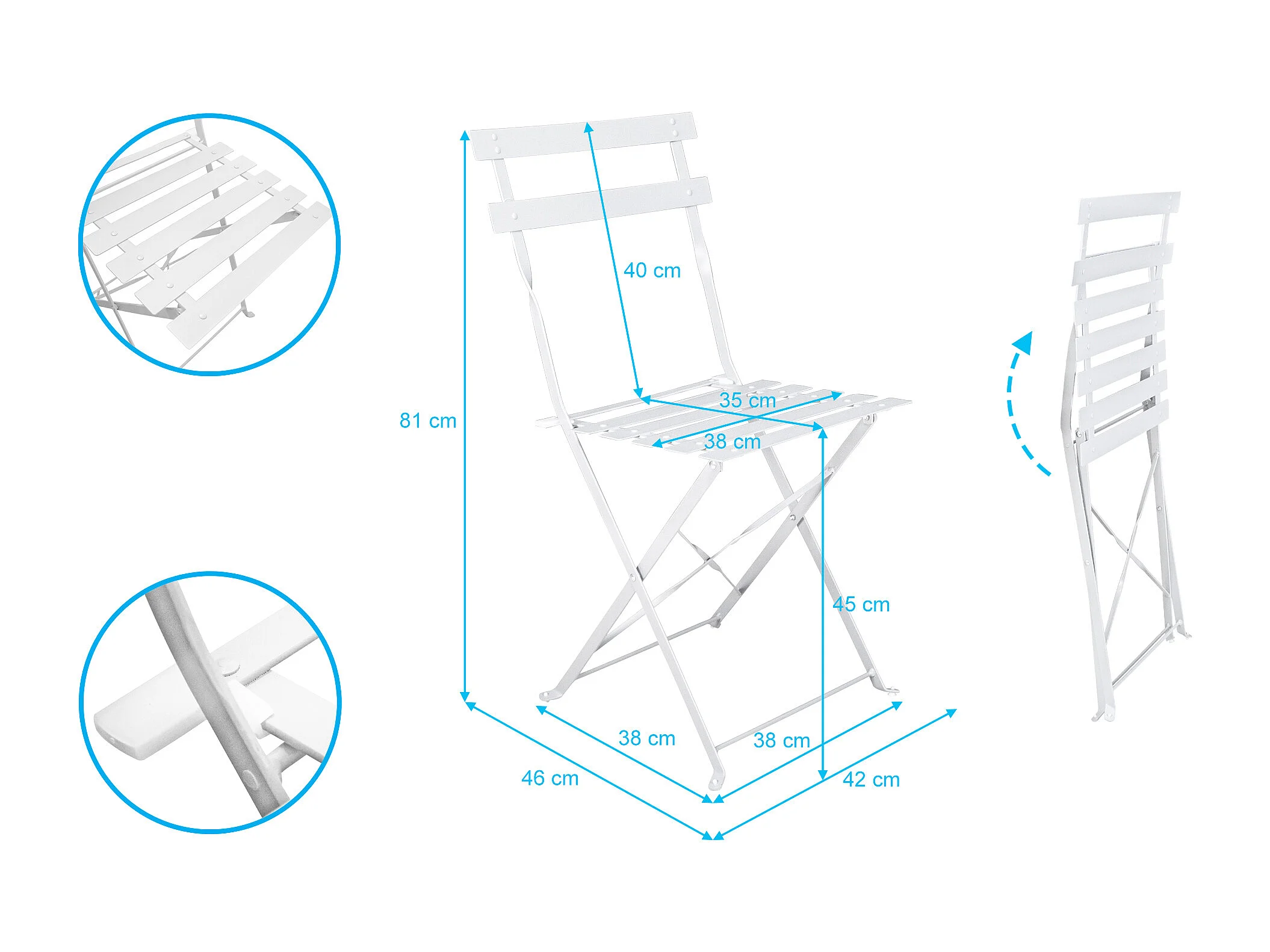 40 cm

81 cm

35 cm

38 cm

45 cm

38 cm

38 cm

46 cm

42 cm