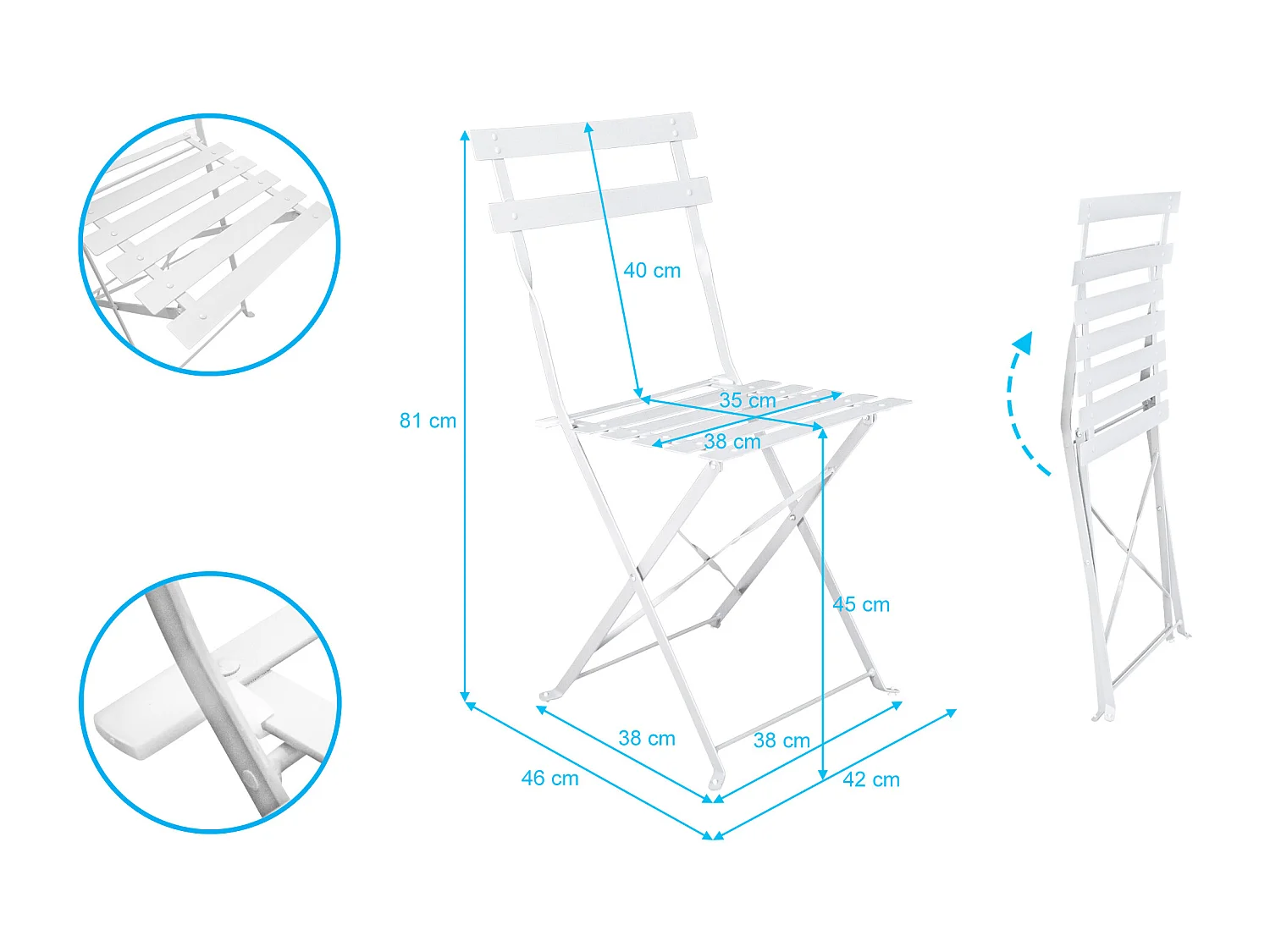 40 cm

81 cm

35 cm

38 cm

45 cm

38 cm

38 cm

46 cm

42 cm