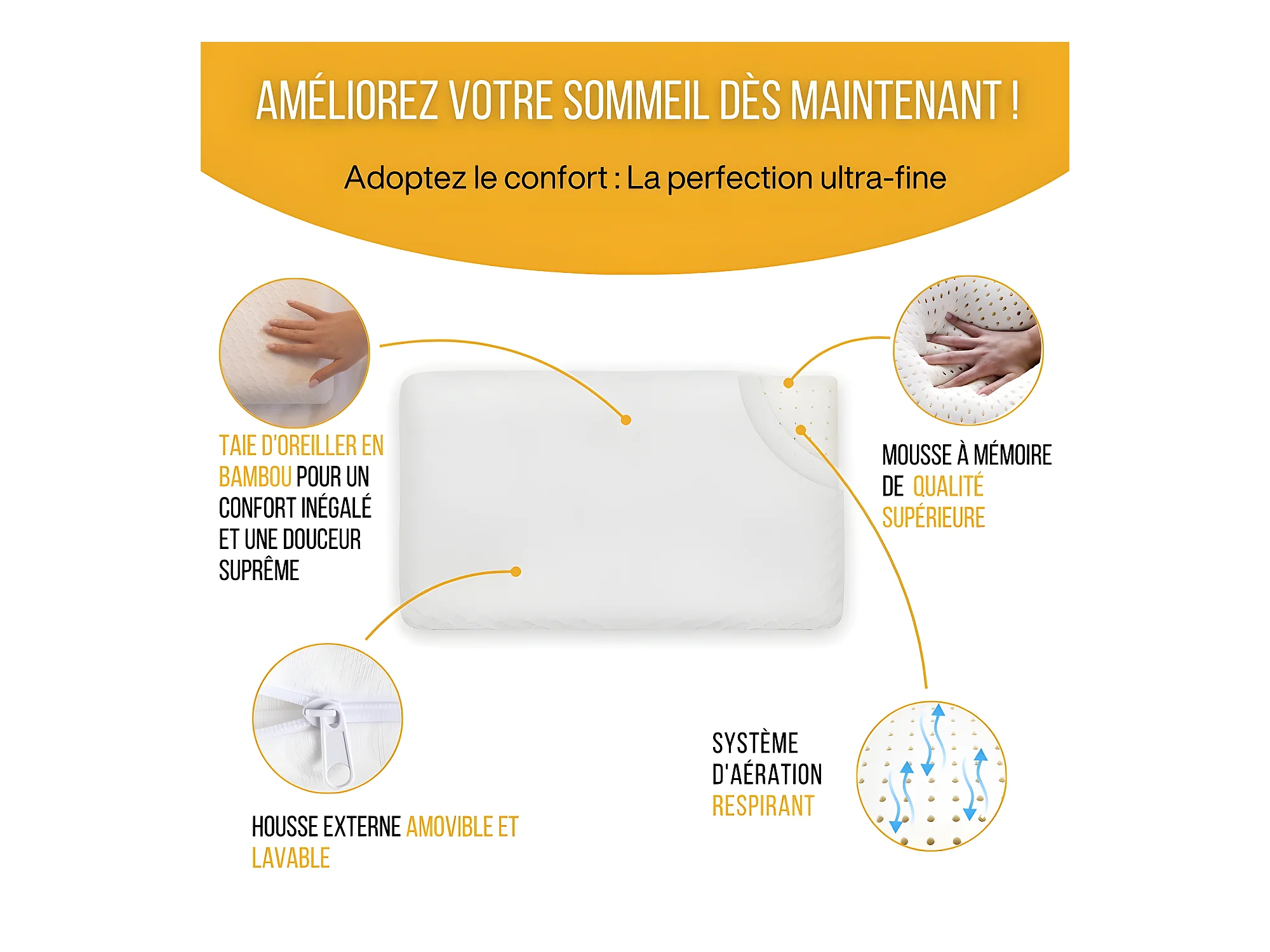 AMÉLIOREZ VOTRE SOMMEIL DÈS MAINTENANT !

Adoptez le confort : La perfection ultra-fine

TAIE D'OREILLER EN BAMBOU POUR UN CONFORT INÉGALÉ ET UNE DOUCEUR SUPRÊME

MOUSSE À MÉMOIRE DE QUALITÉ SUPÉRIEURE

HOUSSE EXTERNE AMOVIBLE ET LAVABLE

SYSTÈME D'AÉRATION RESPIRANT