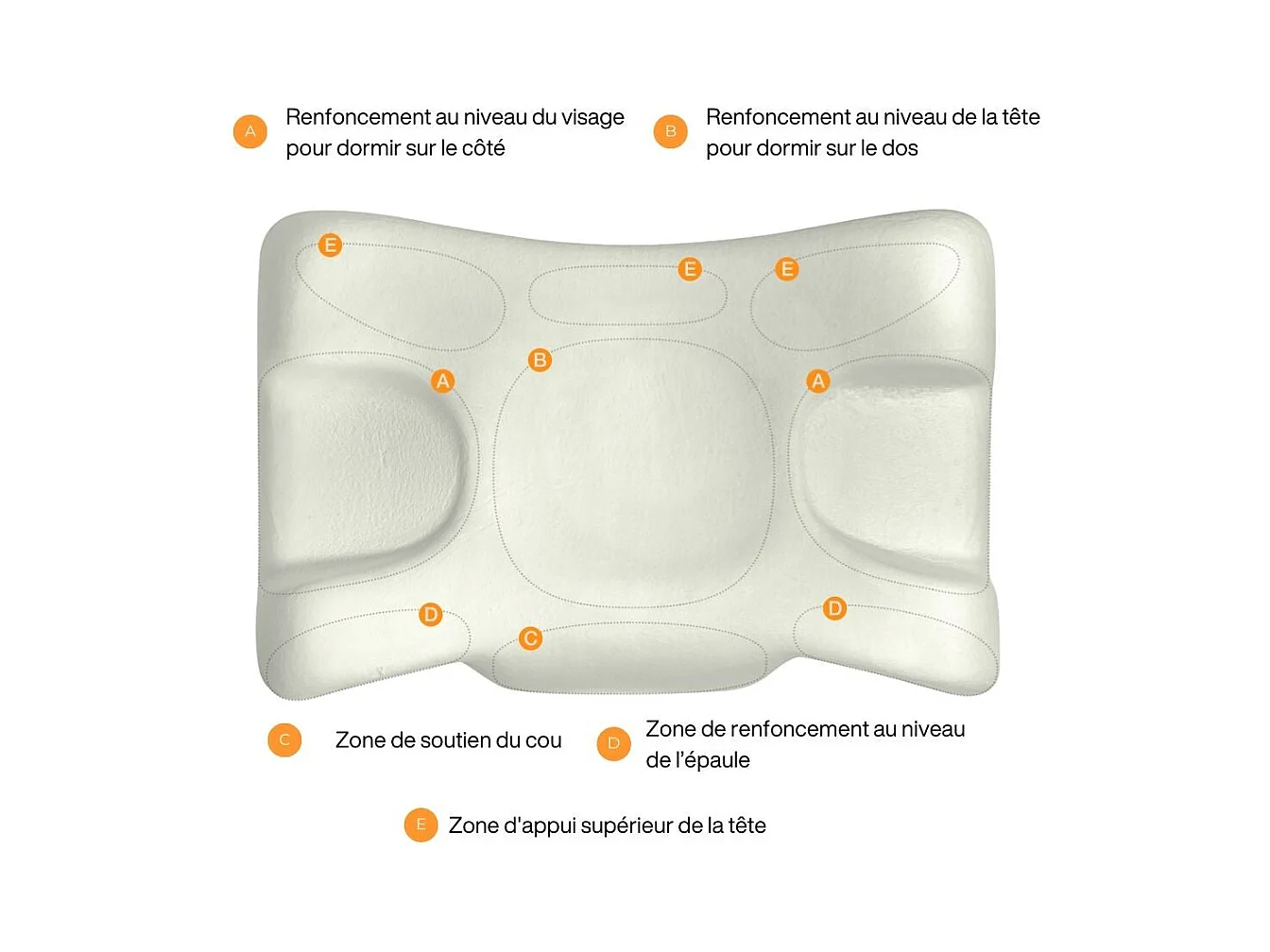 A Renfoncement au niveau du visage pour dormir sur le côté

B Renfoncement au niveau de la tête pour dormir sur le dos

E

E

E

B

A

A

D

C

D

C Zone de soutien du cou

D Zone de renfoncement au niveau de l'épaule

E Zone d'appui supérieur de la tête