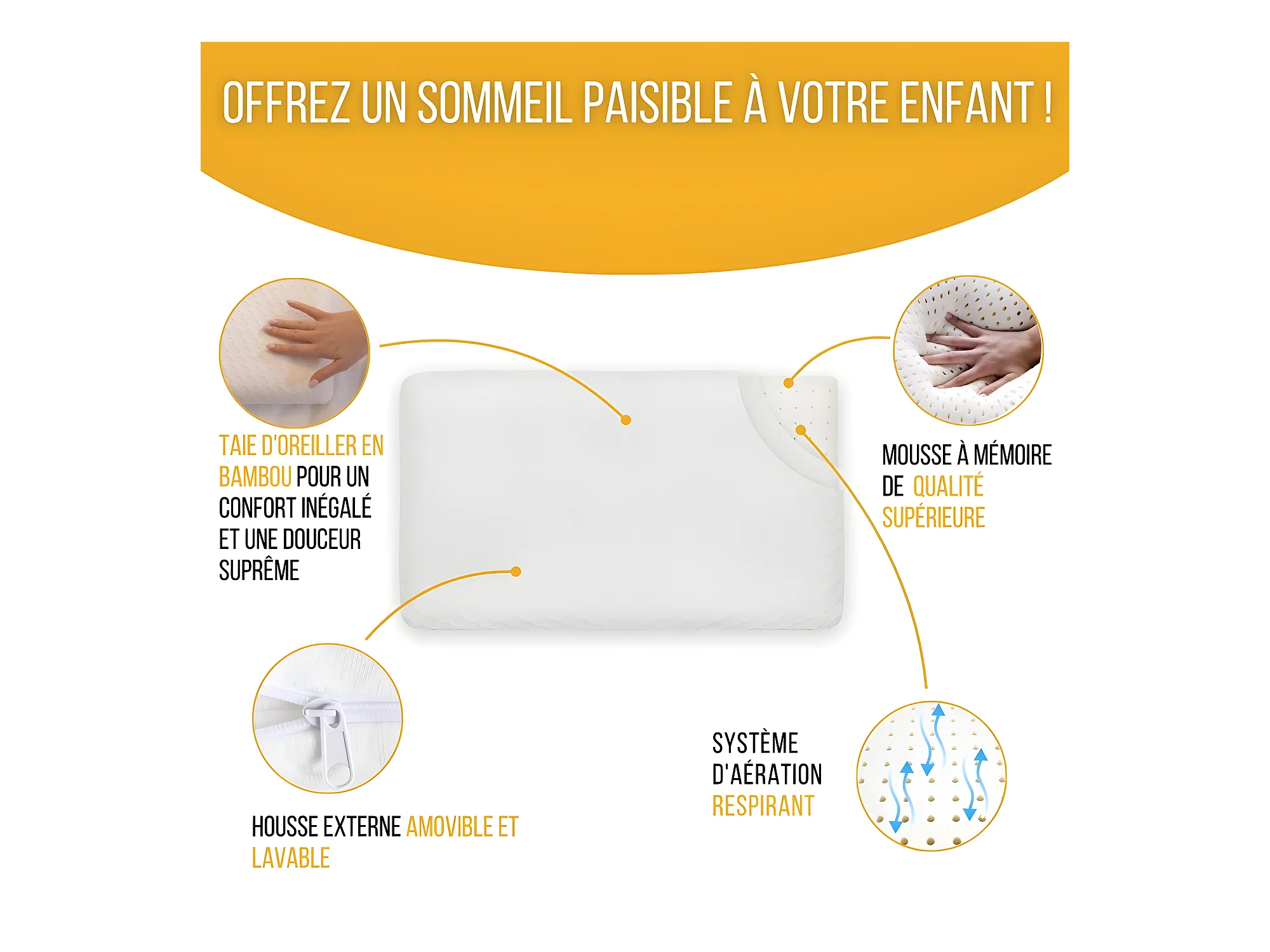 OFFREZ UN SOMMEIL PAISIBLE À VOTRE ENFANT !

TAIE D'OREILLER EN BAMBOU POUR UN CONFORT INÉGALÉ ET UNE DOUCEUR SUPRÊME

MOUSSE À MÉMOIRE DE QUALITÉ SUPÉRIEURE

HOUSSE EXTERNE AMOVIBLE ET LAVABLE

SYSTÈME D'AÉRATION RESPIRANT