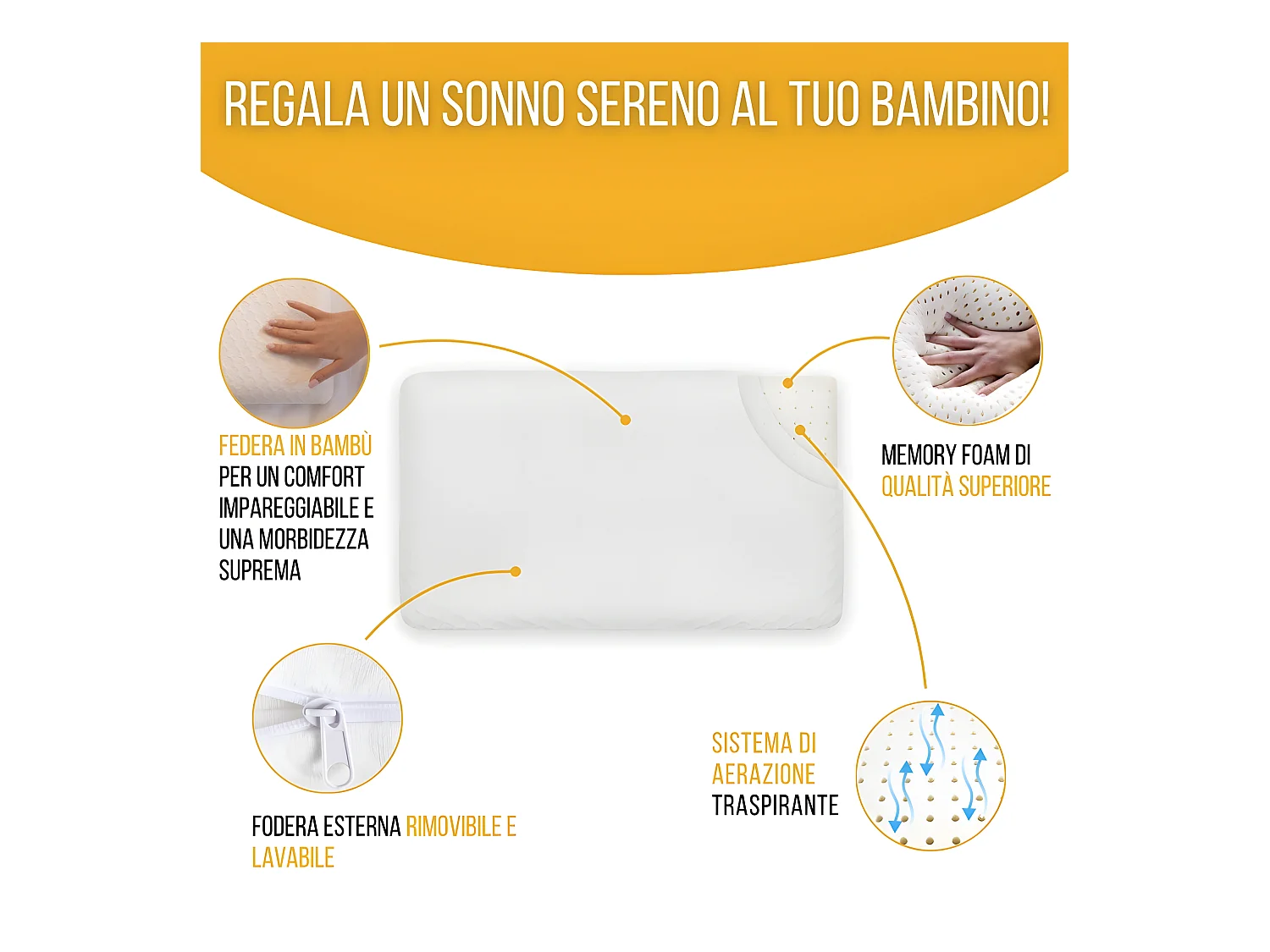 REGALA UN SONNO SERENO AL TUO BAMBINO!

FEDERA IN BAMBÙ PER UN COMFORT IMPAREGGIABILE E UNA MORBIDEZZA SUPREMA

MEMORY FOAM DI QUALITÀ SUPERIORE

FODERA ESTERNA RIMOVIBILE E LAVABILE

SISTEMA DI AERAZIONE TRASPIRANTE