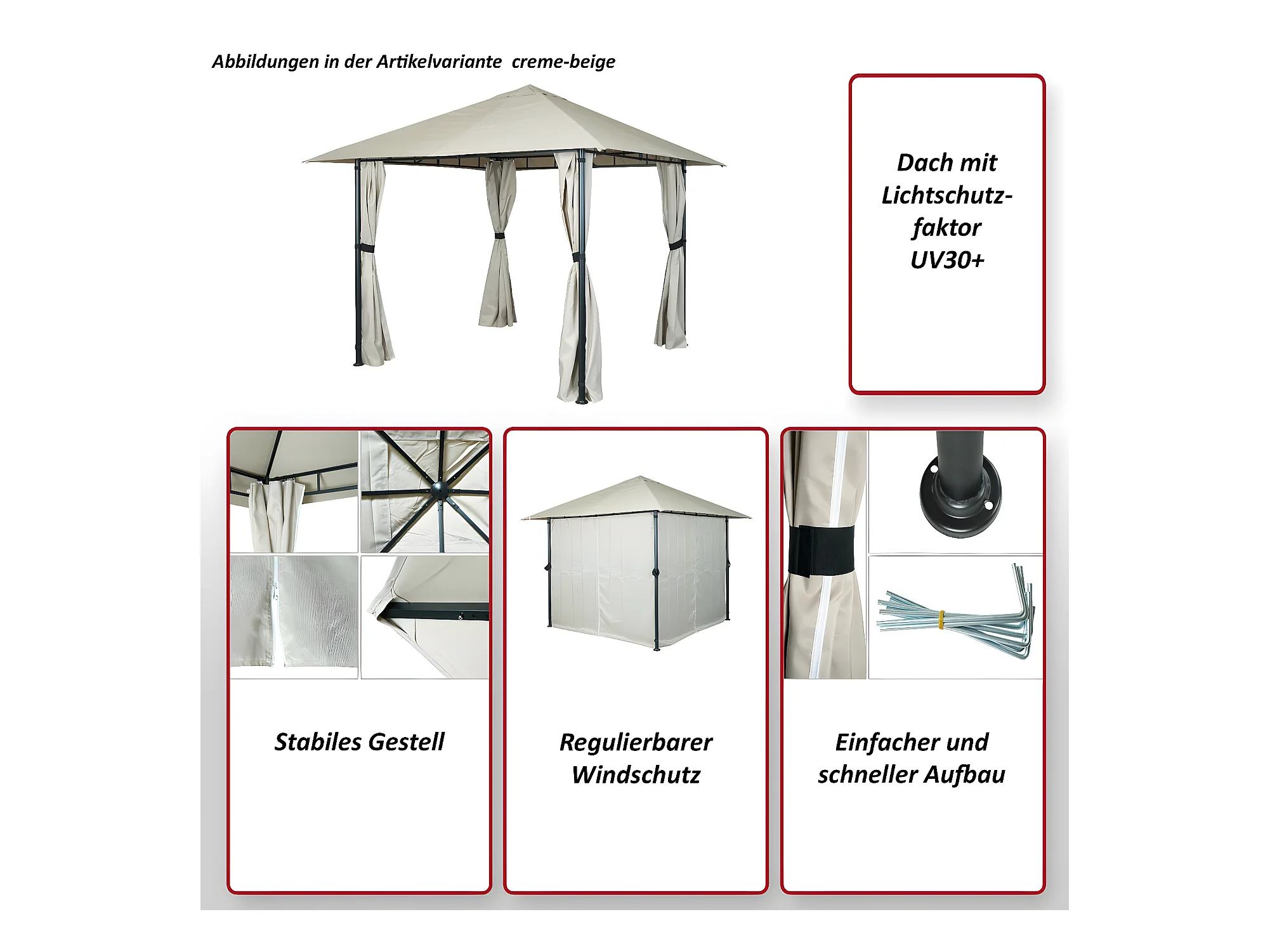 Abbildungen in der Artikelvariante creme-beige

Dach mit Lichtschutzfaktor UV30+

Stabiles Gestell

Regulierbarer Windschutz

Einfacher und schneller Aufbau