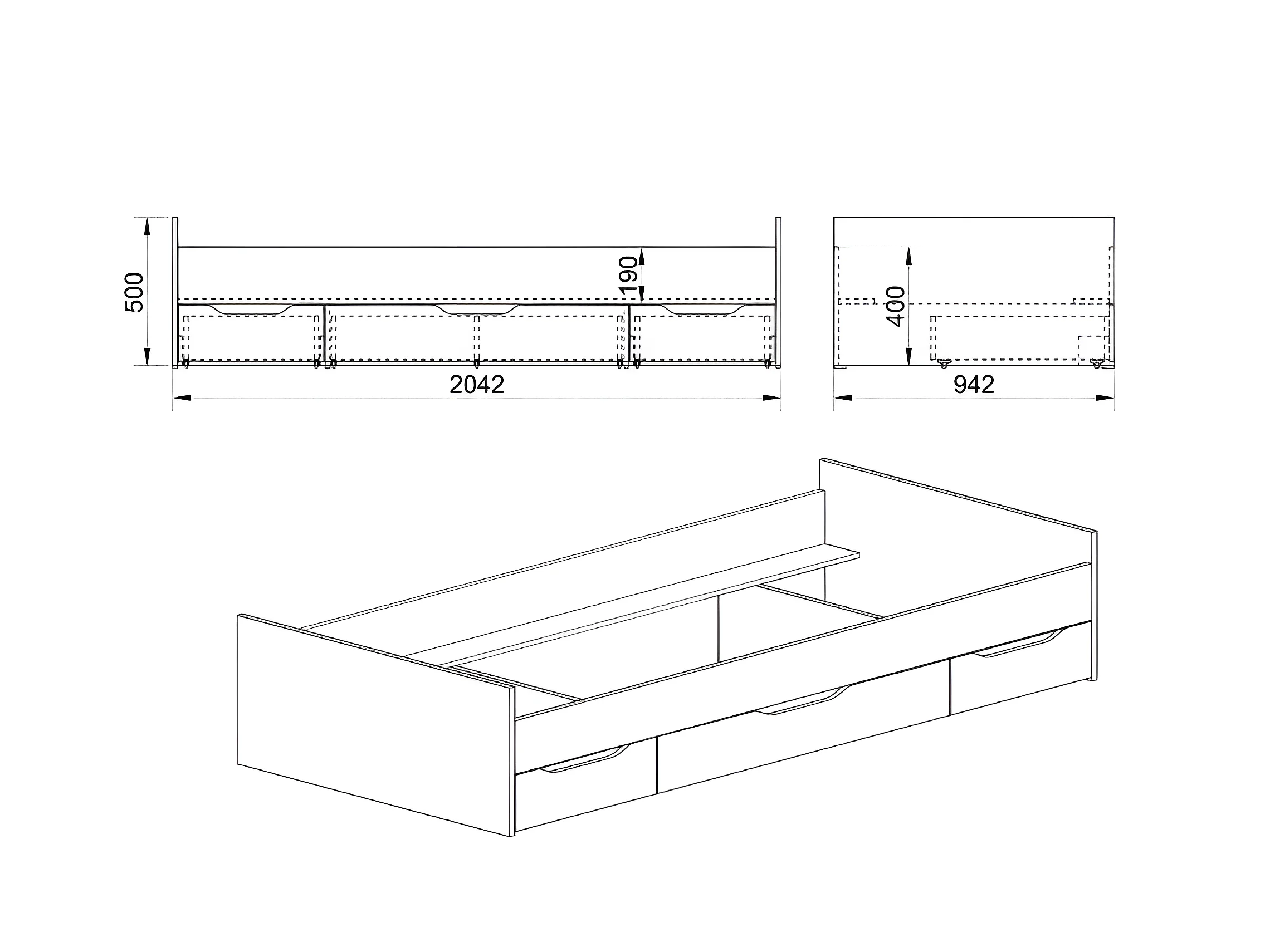 500
190
2042
400
942