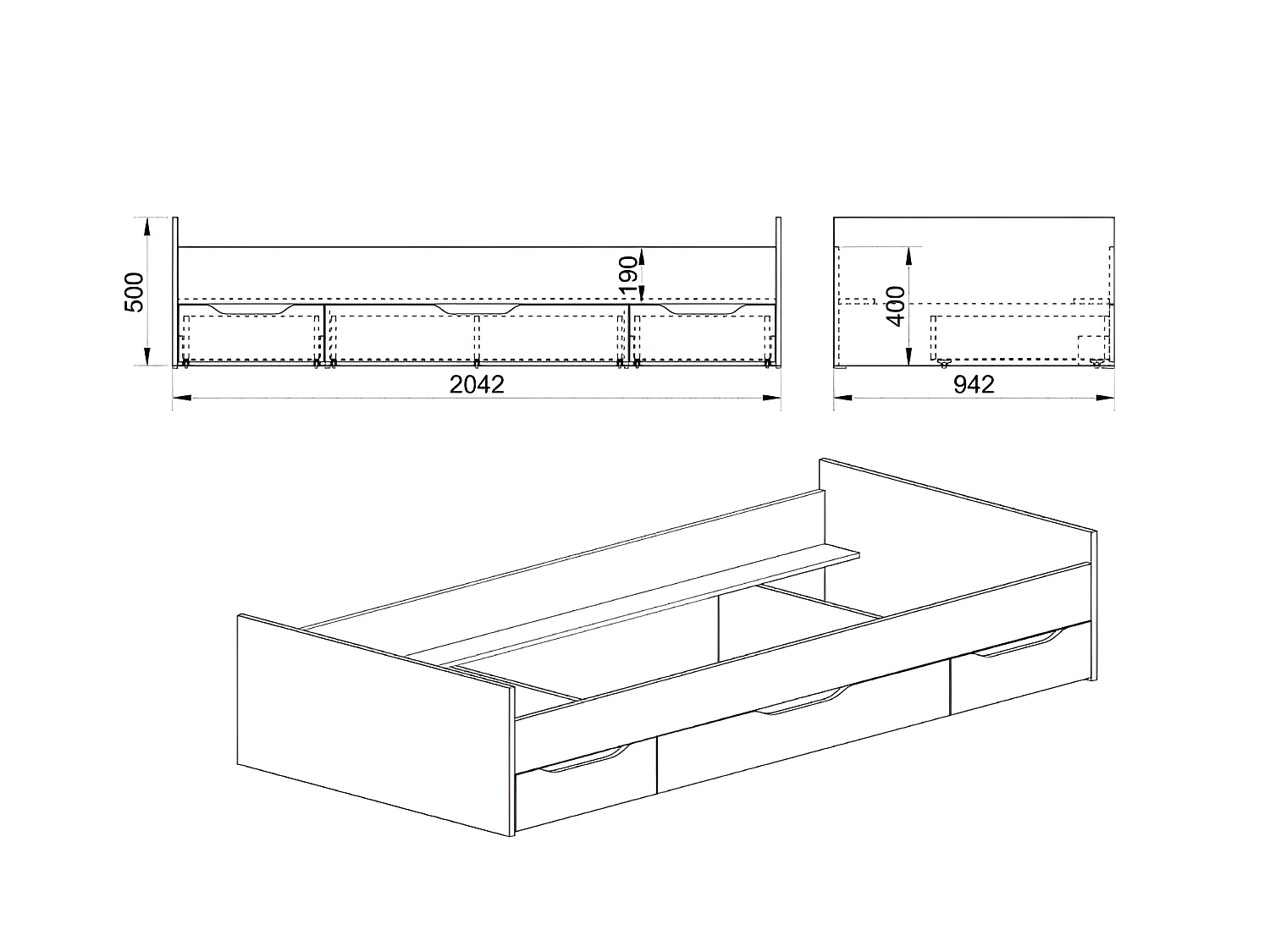 500
190
2042
400
942