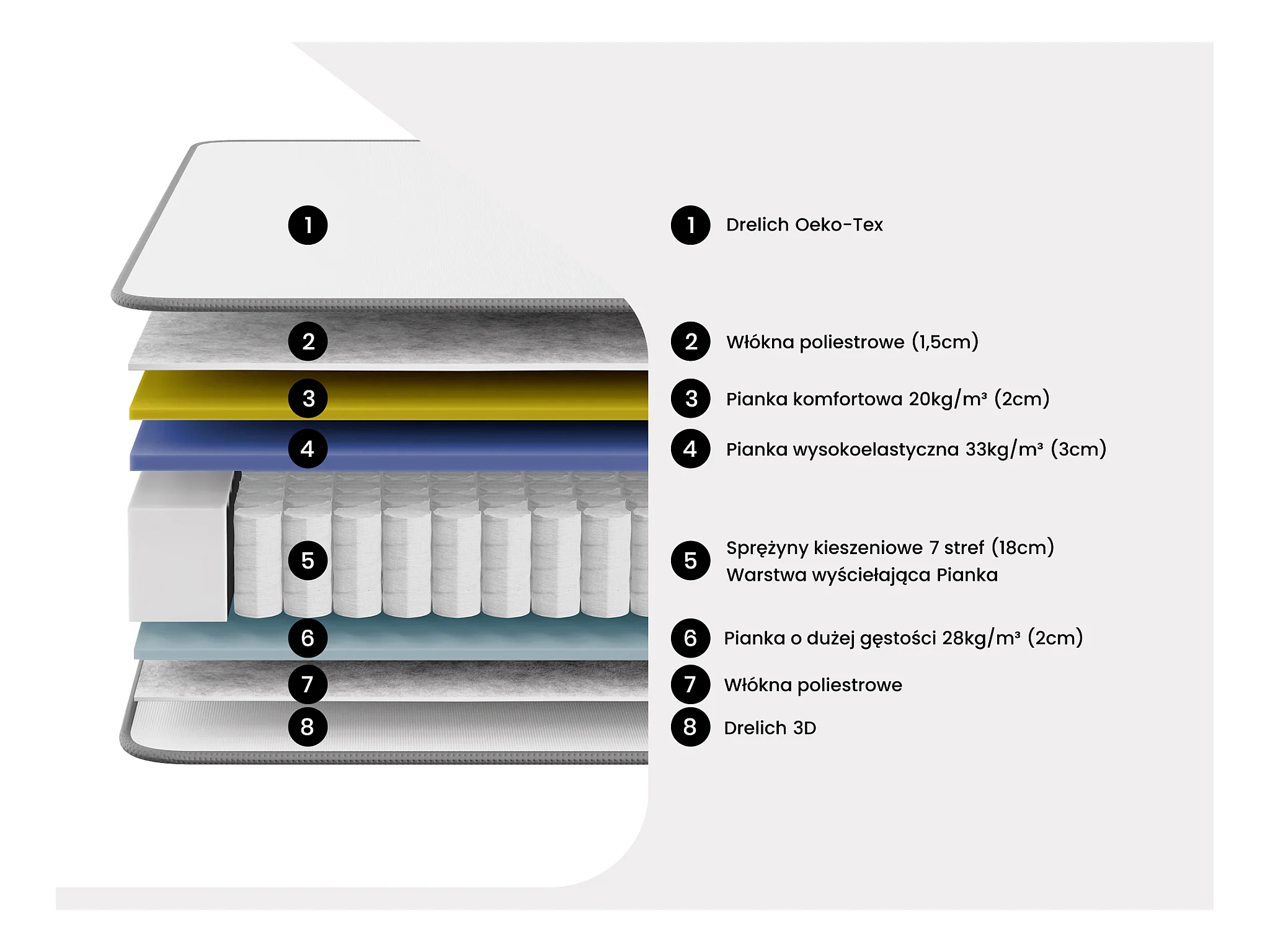 1
2
3
4
5
6
7
8

1 Drelich Oeko-Tex

2 Włókna poliestrowe (1,5cm)

3 Pianka komfortowa 20kg/m³ (2cm)

4 Pianka wysokoelastyczna 33kg/m³ (3cm)

5 Sprężyny kieszeniowe 7 stref (18cm)
Warstwa wyściełająca Pianka

6 Pianka o dużej gęstości 28kg/m³ (2cm)

7 Włókna poliestrowe

8 Drelich 3D