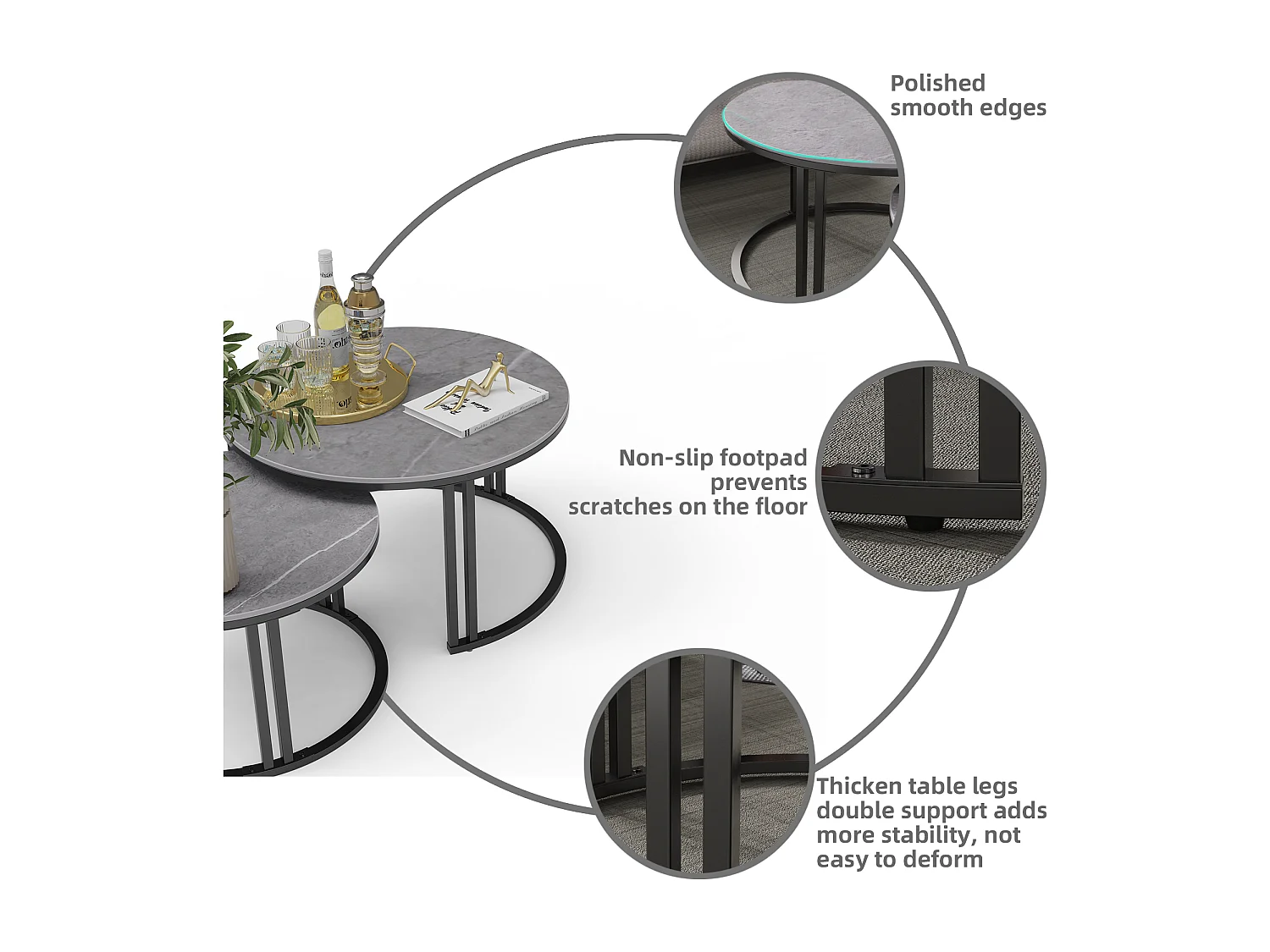 Polished smooth edges

Non-slip footpad prevents scratches on the floor

Thicken table legs double support adds more stability, not easy to deform