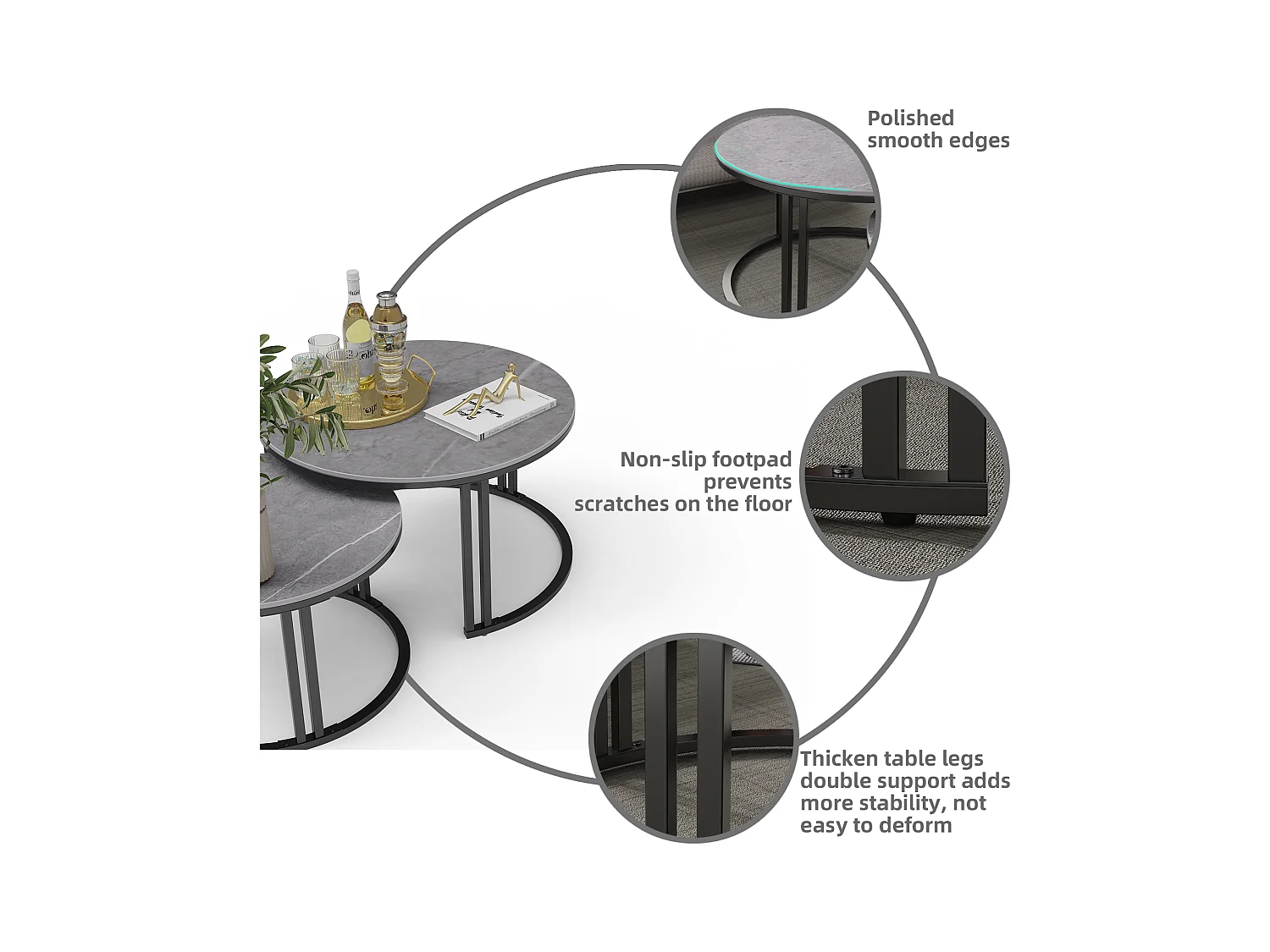 Polished smooth edges

Non-slip footpad prevents scratches on the floor

Thicken table legs double support adds more stability, not easy to deform