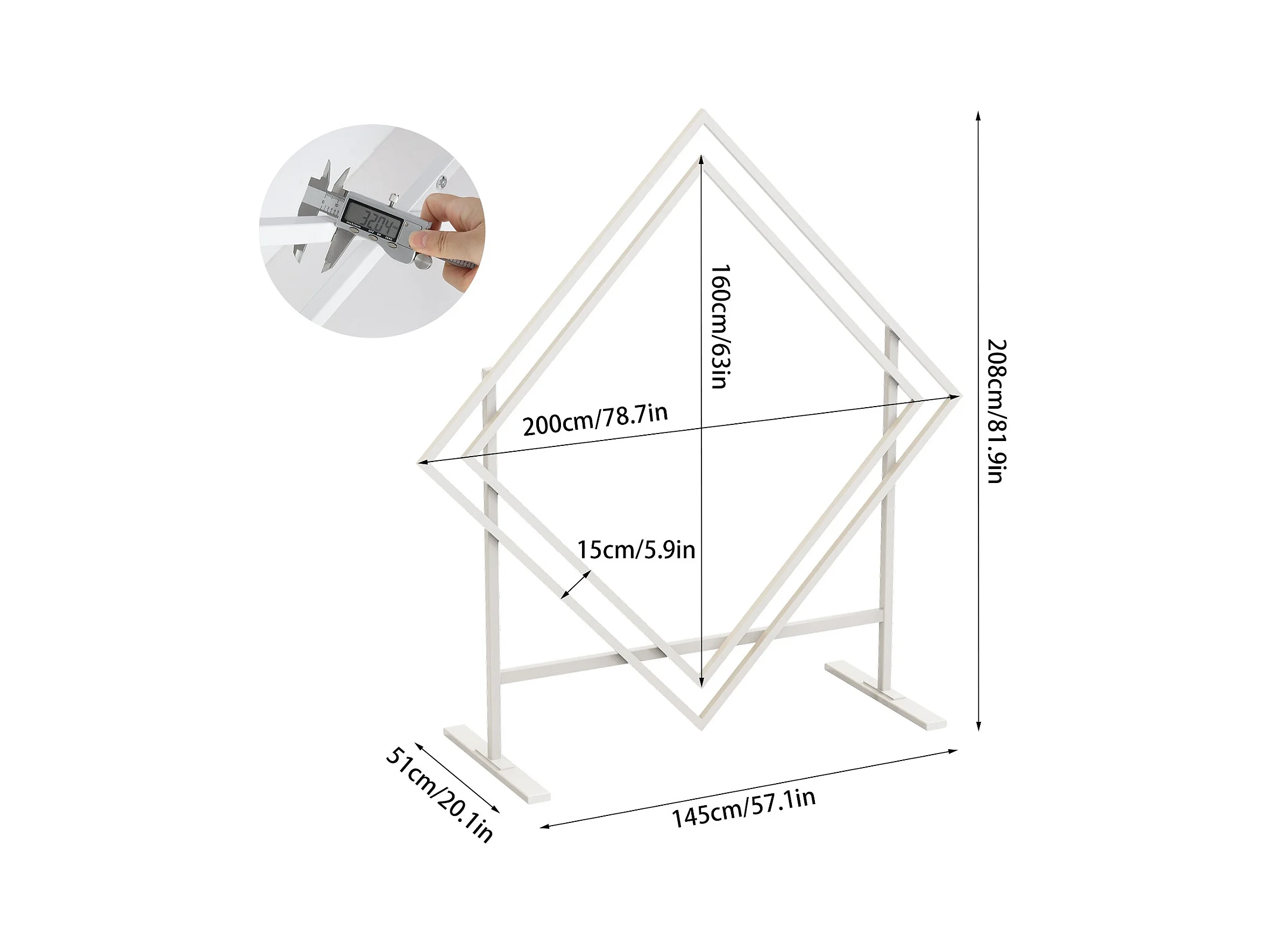 32.04
160cm/63in
208cm/81.9in
200cm/78.7in
15cm/5.9in
51cm/20.1in
145cm/57.1in