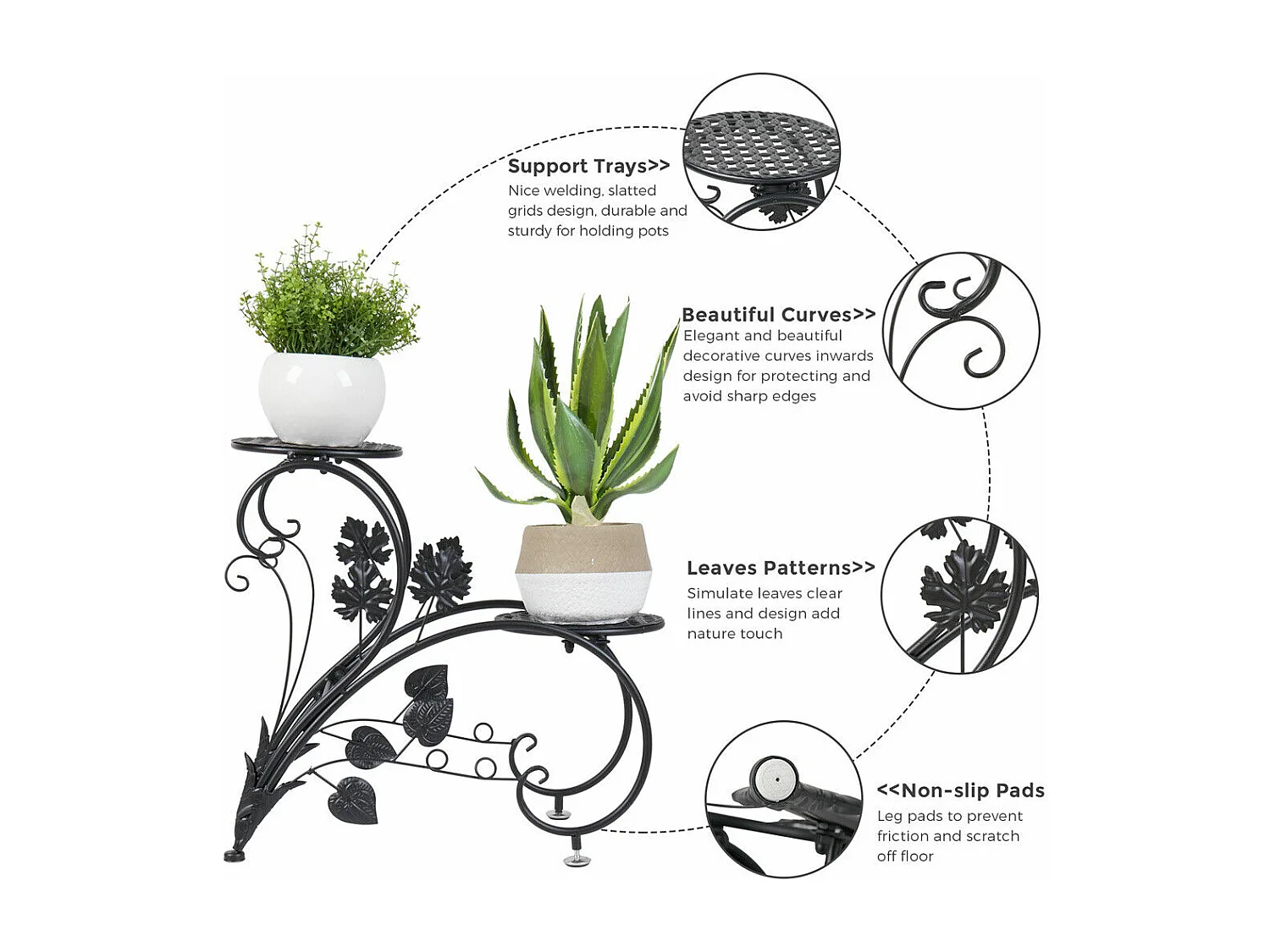 Support Trays>>
Nice welding, slatted grids design, durable and sturdy for holding pots

Beautiful Curves>>
Elegant and beautiful decorative curves inwards design for protecting and avoid sharp edges

Leaves Patterns>>
Simulate leaves clear lines and design add nature touch

<<Non-slip Pads
Leg pads to prevent friction and scratch off floor