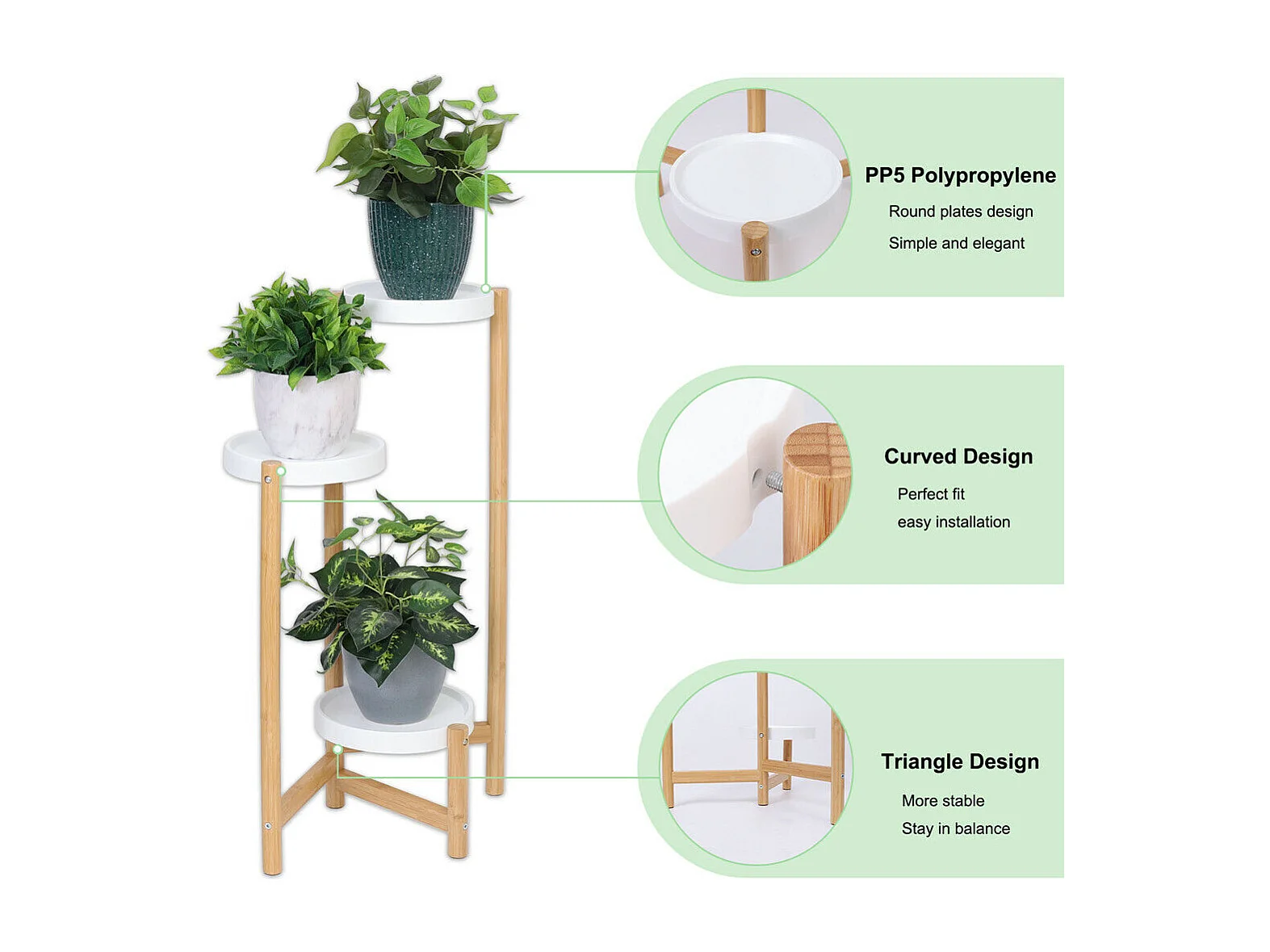 PP5 Polypropylene

Round plates design

Simple and elegant

Curved Design

Perfect fit

easy installation

Triangle Design

More stable

Stay in balance