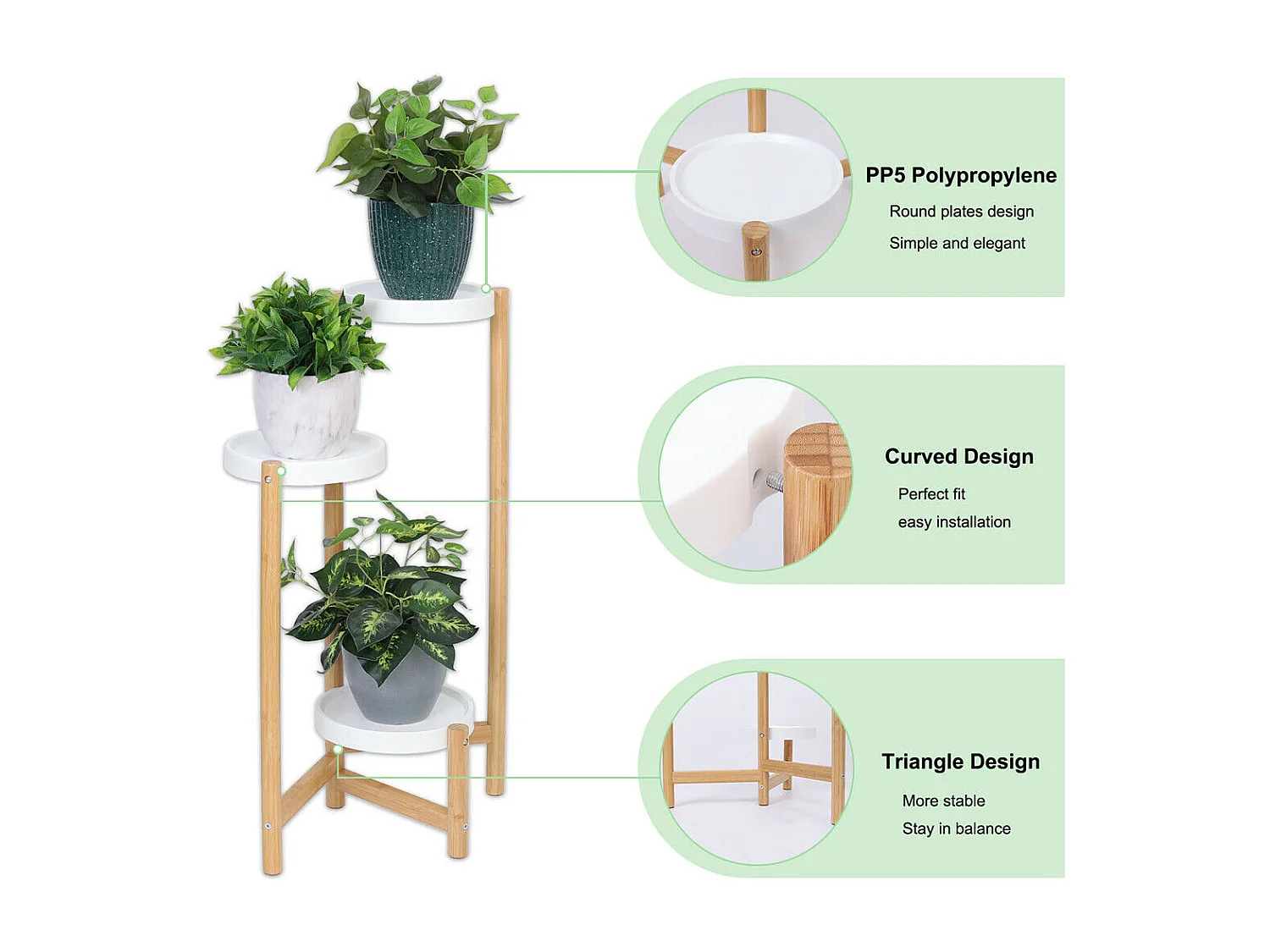 PP5 Polypropylene
Round plates design
Simple and elegant

Curved Design
Perfect fit
easy installation

Triangle Design
More stable
Stay in balance