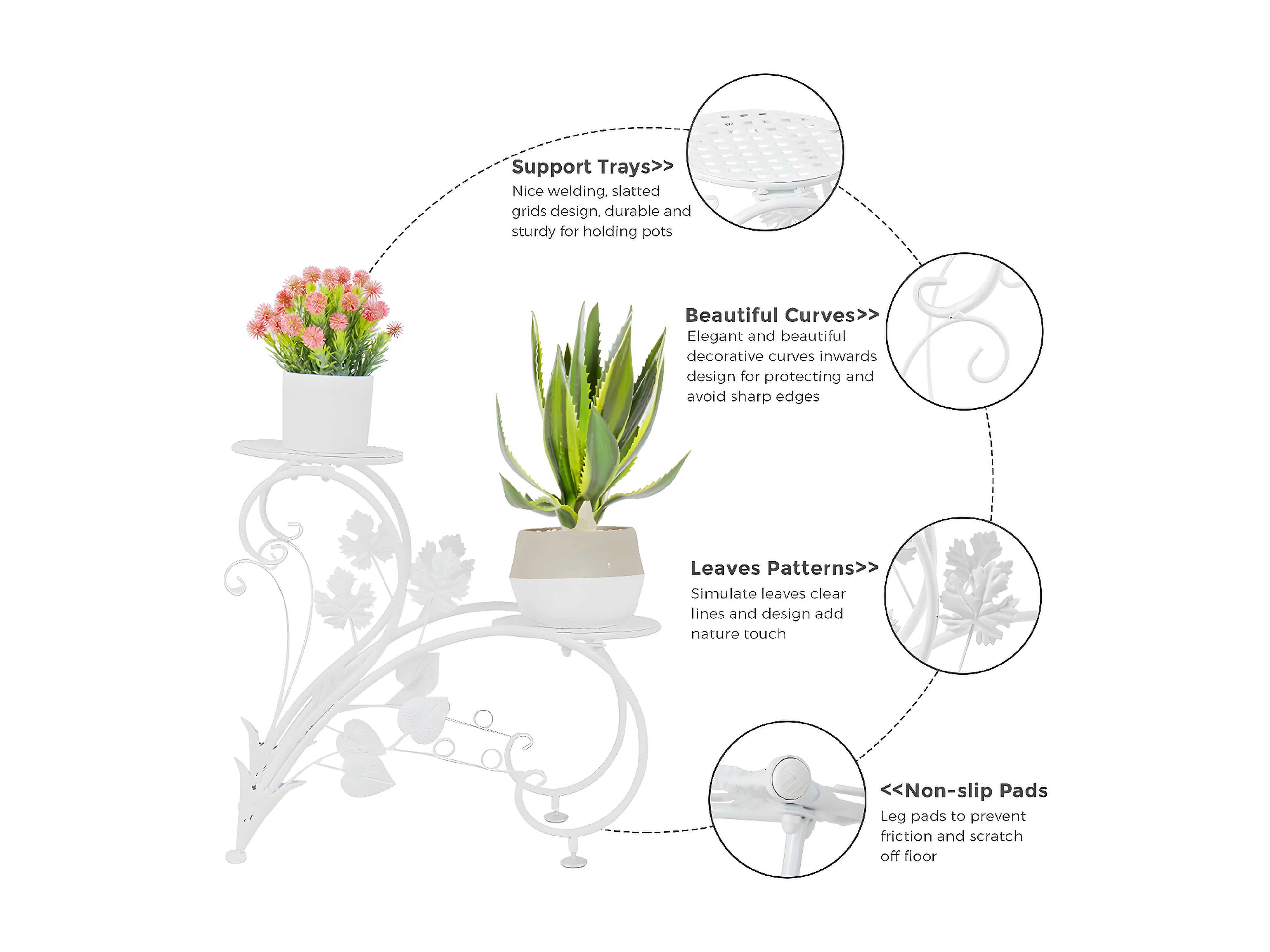 Support Trays>>
Nice welding, slatted grids design, durable and sturdy for holding pots

Beautiful Curves>>
Elegant and beautiful decorative curves inwards design for protecting and avoid sharp edges

Leaves Patterns>>
Simulate leaves clear lines and design add nature touch

<<Non-slip Pads
Leg pads to prevent friction and scratch off floor