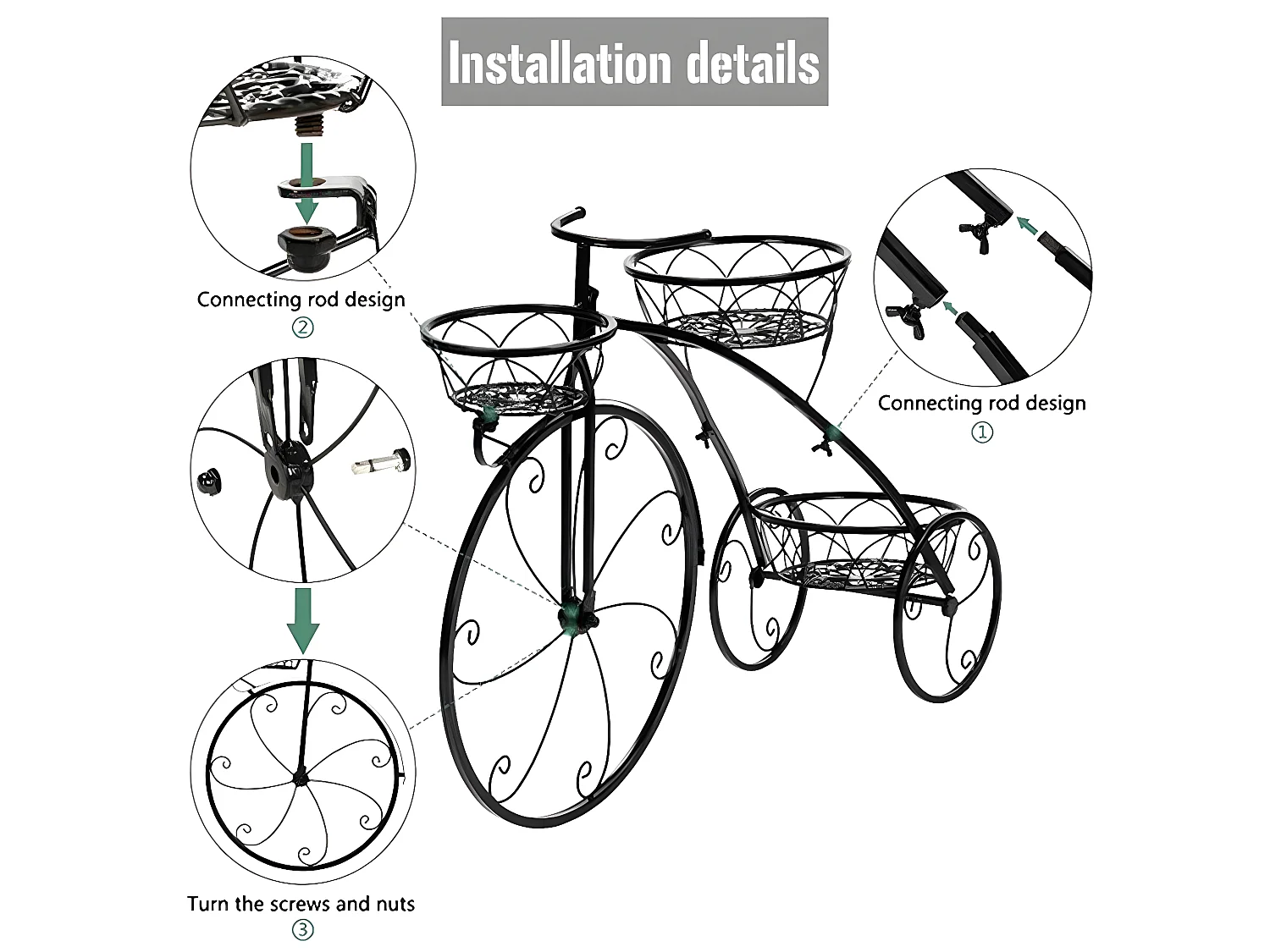 Installation details

Connecting rod design
②

Connecting rod design
①

Turn the screws and nuts
③