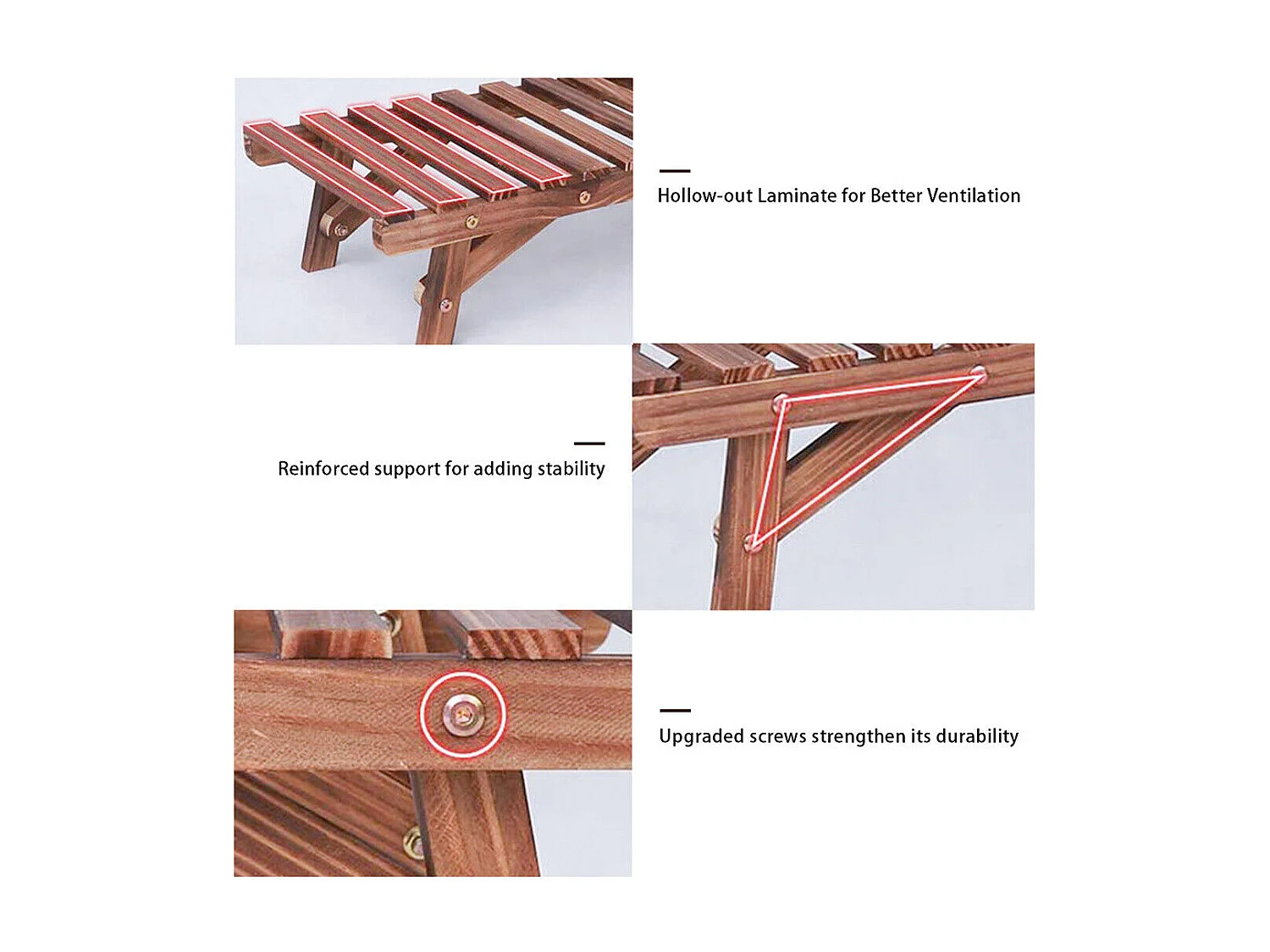 Hollow-out Laminate for Better Ventilation

Reinforced support for adding stability

Upgraded screws strengthen its durability