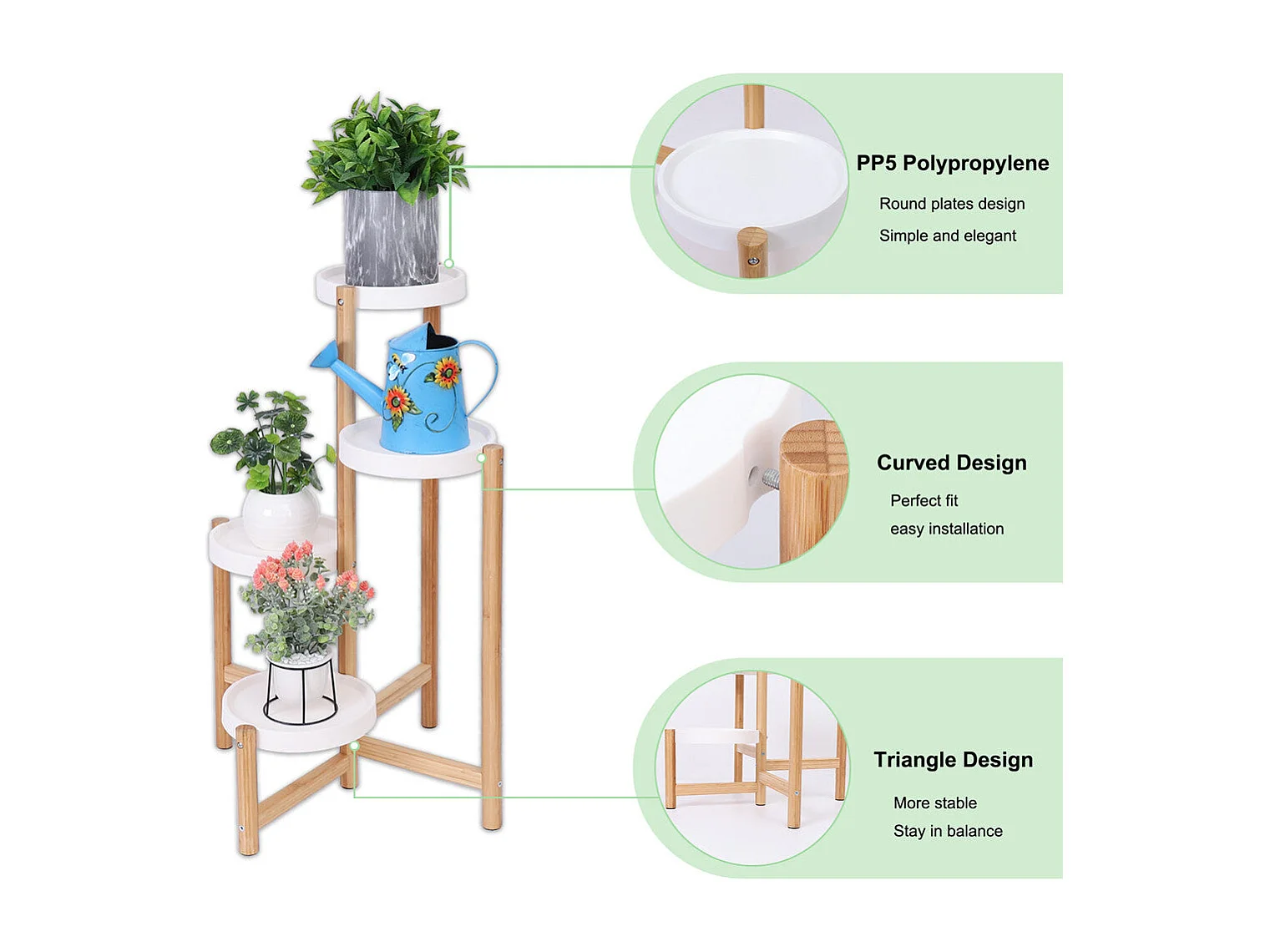 PP5 Polypropylene

Round plates design

Simple and elegant

Curved Design

Perfect fit

easy installation

Triangle Design

More stable

Stay in balance