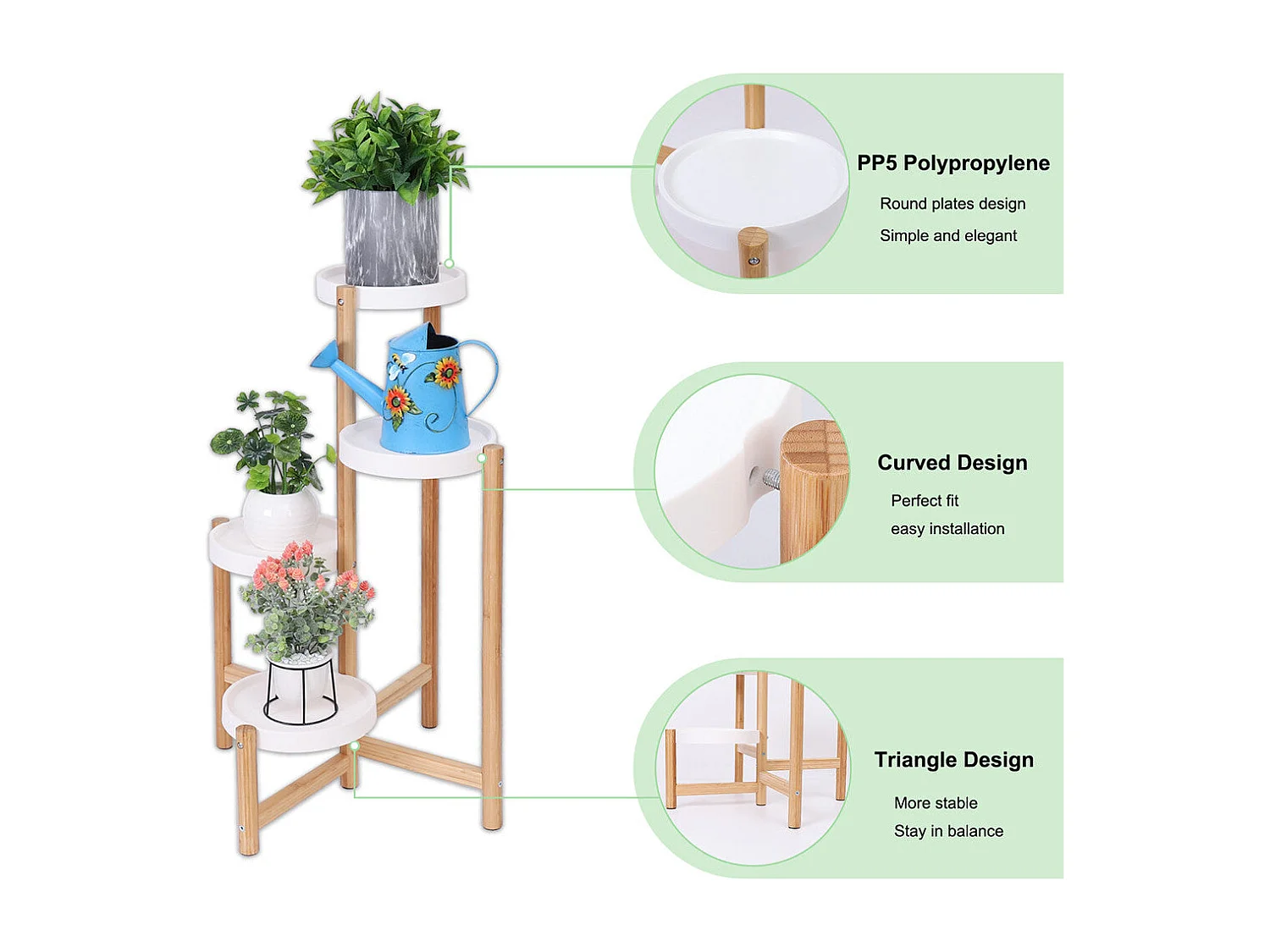 PP5 Polypropylene

Round plates design

Simple and elegant

Curved Design

Perfect fit

easy installation

Triangle Design

More stable

Stay in balance