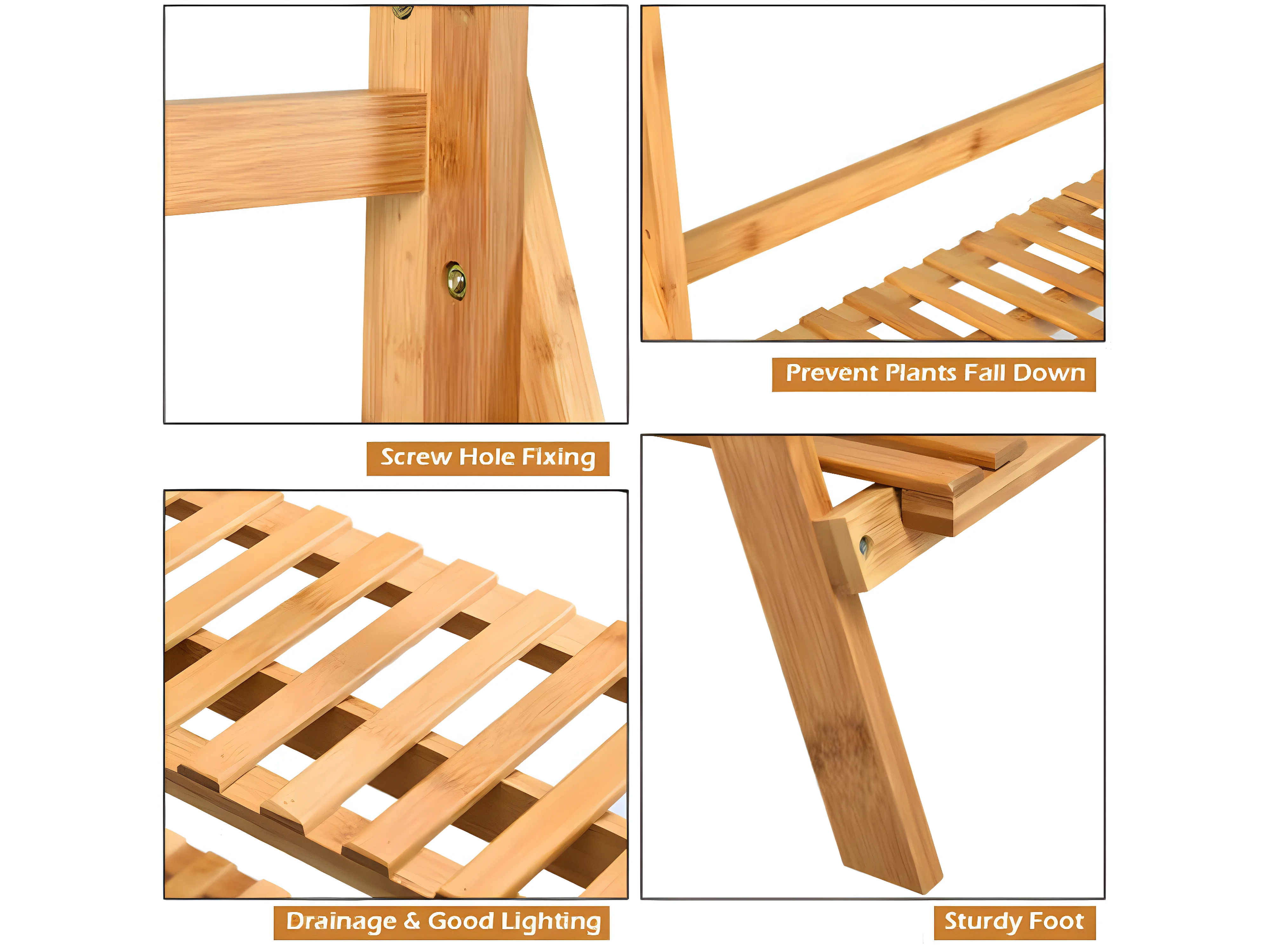 Prevent Plants Fall Down

Screw Hole Fixing

Drainage & Good Lighting

Sturdy Foot