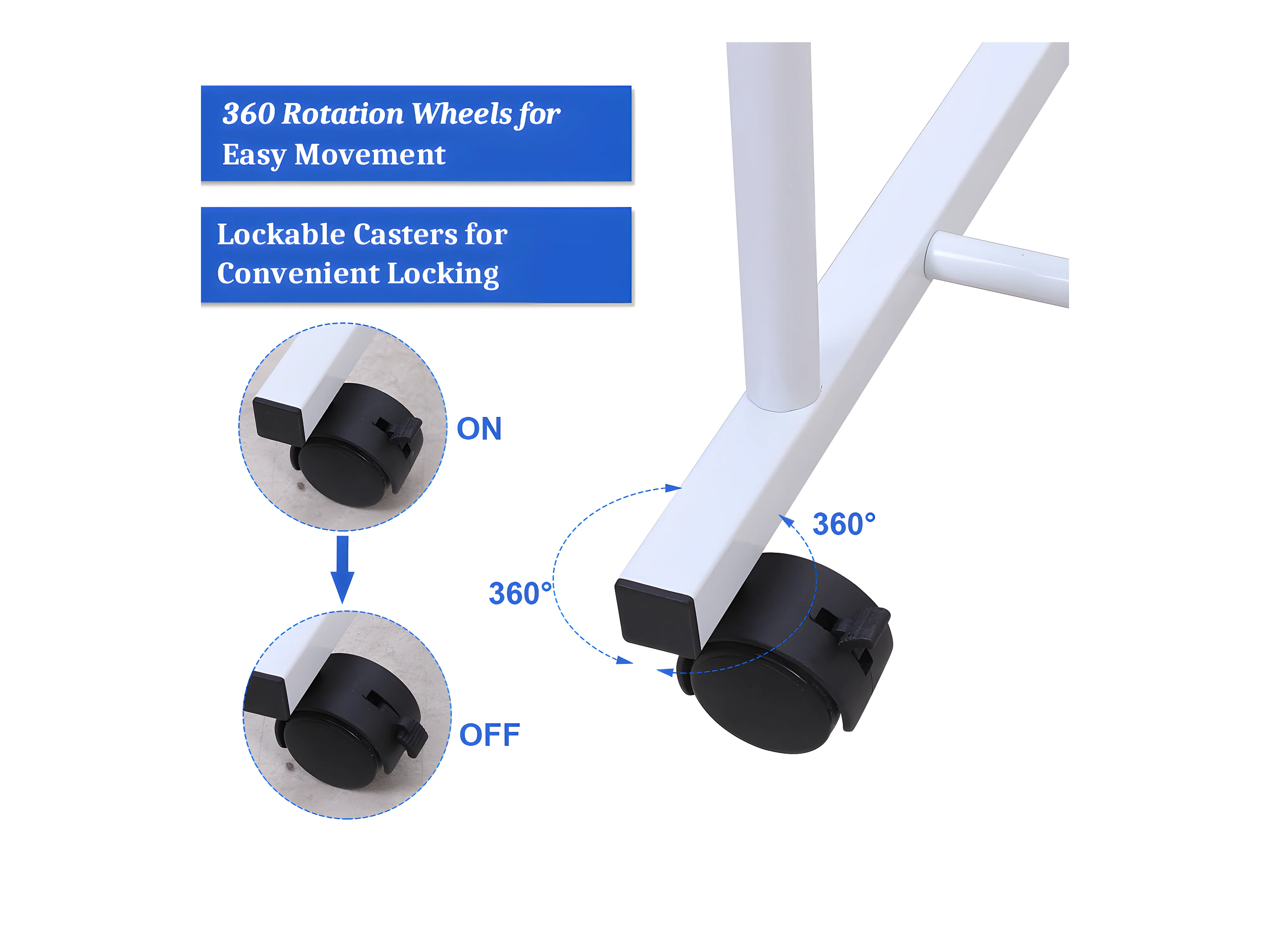 360 Rotation Wheels for Easy Movement

Lockable Casters for Convenient Locking

ON

OFF

360°

360°