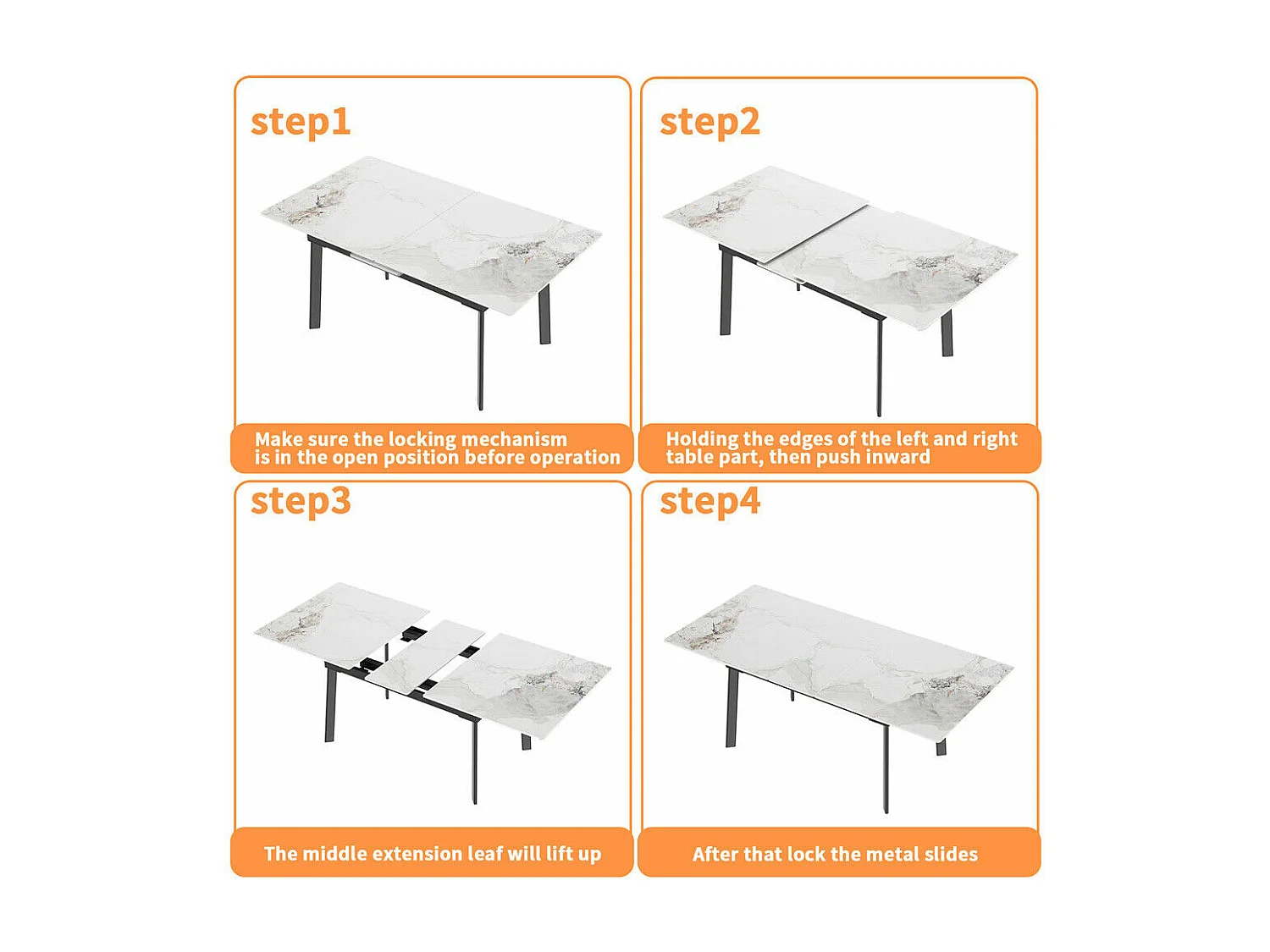 step1

Make sure the locking mechanism is in the open position before operation

step2

Holding the edges of the left and right table part, then push inward

step3

The middle extension leaf will lift up

step4

After that lock the metal slides