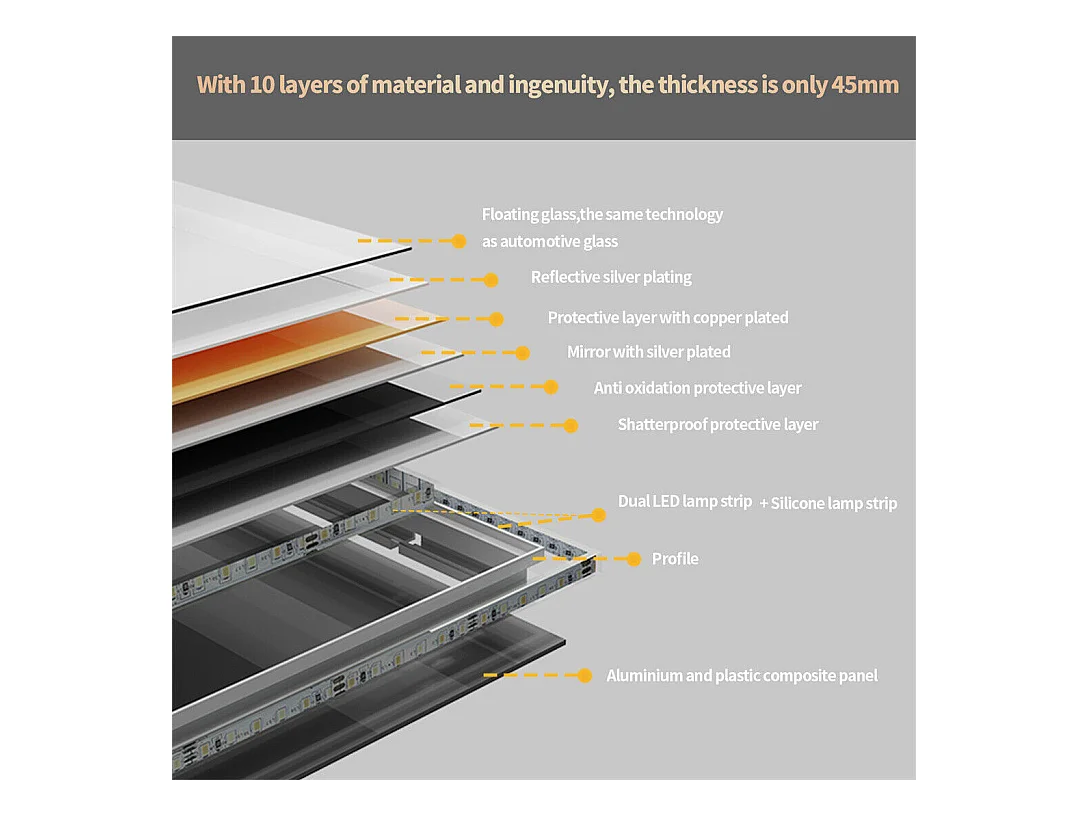 With 10 layers of material and ingenuity, the thickness is only 45mm

Floating glass,the same technology as automotive glass

Reflective silver plating

Protective layer with copper plated

Mirror with silver plated

Anti oxidation protective layer

Shatterproof protective layer

Dual LED lamp strip + Silicone lamp strip

Profile

Aluminium and plastic composite panel