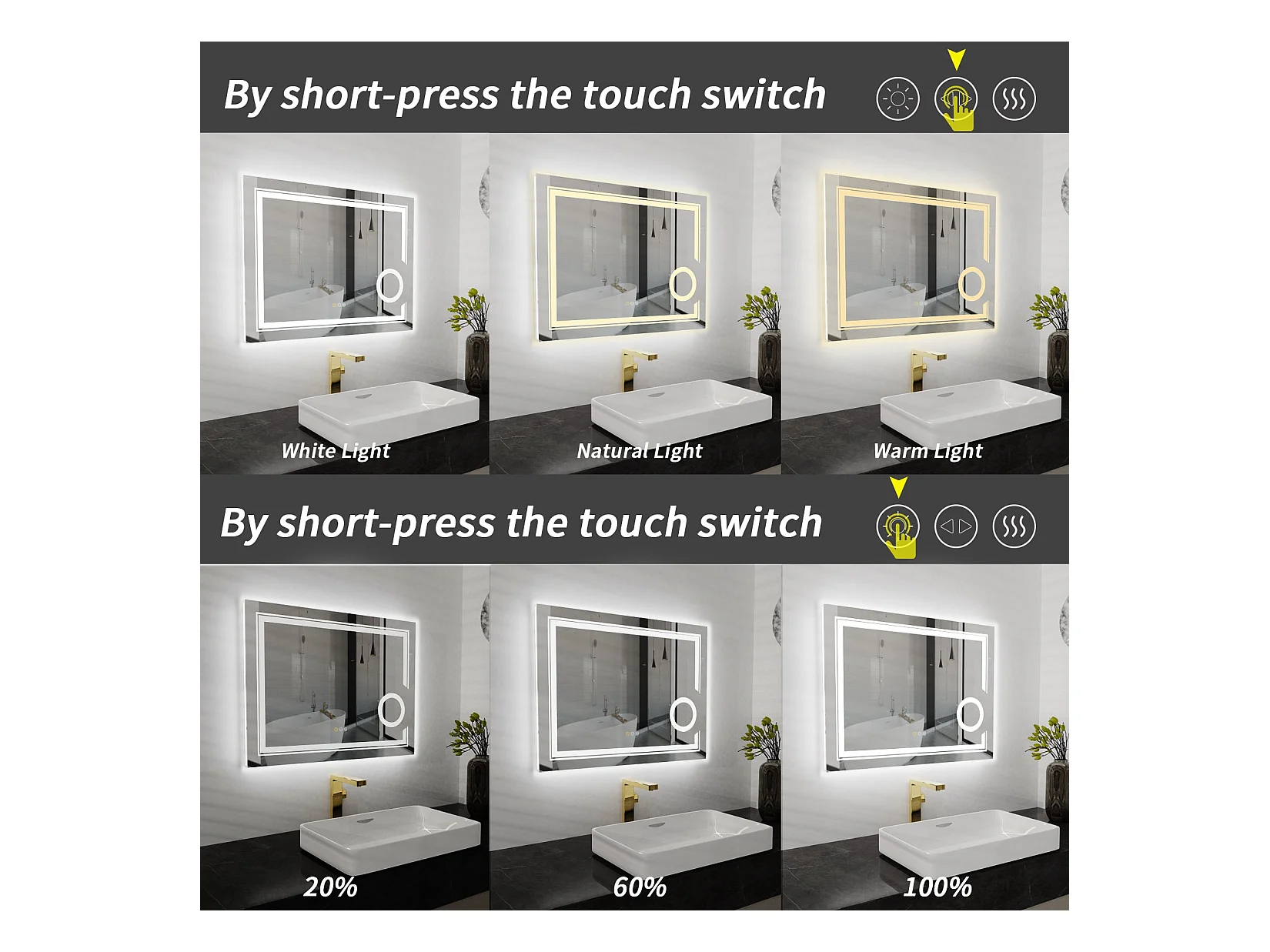 By short-press the touch switch

White Light

Natural Light

Warm Light

By short-press the touch switch

20%

60%

100%