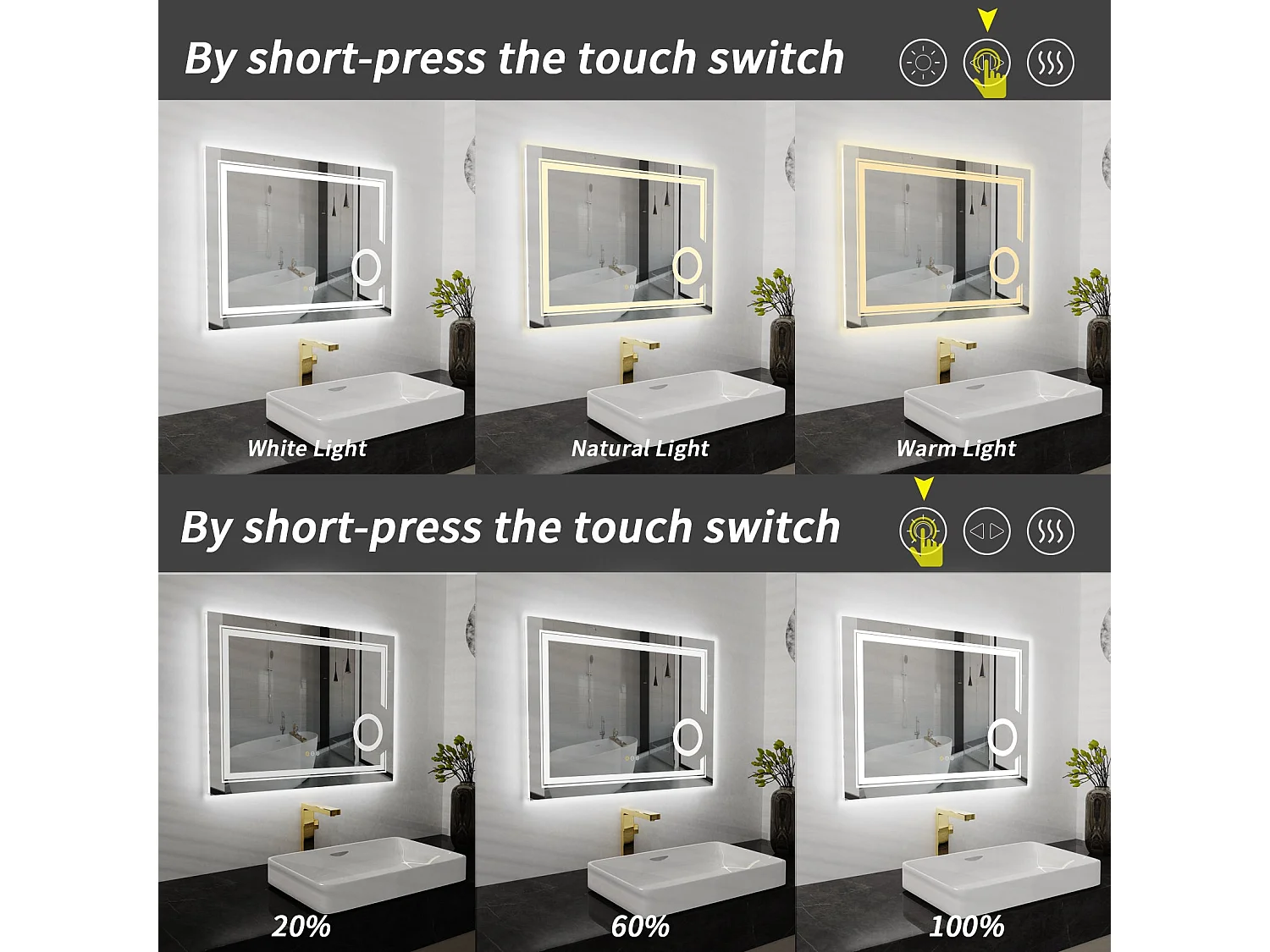 By short-press the touch switch

White Light

Natural Light

Warm Light

By short-press the touch switch

20%

60%

100%