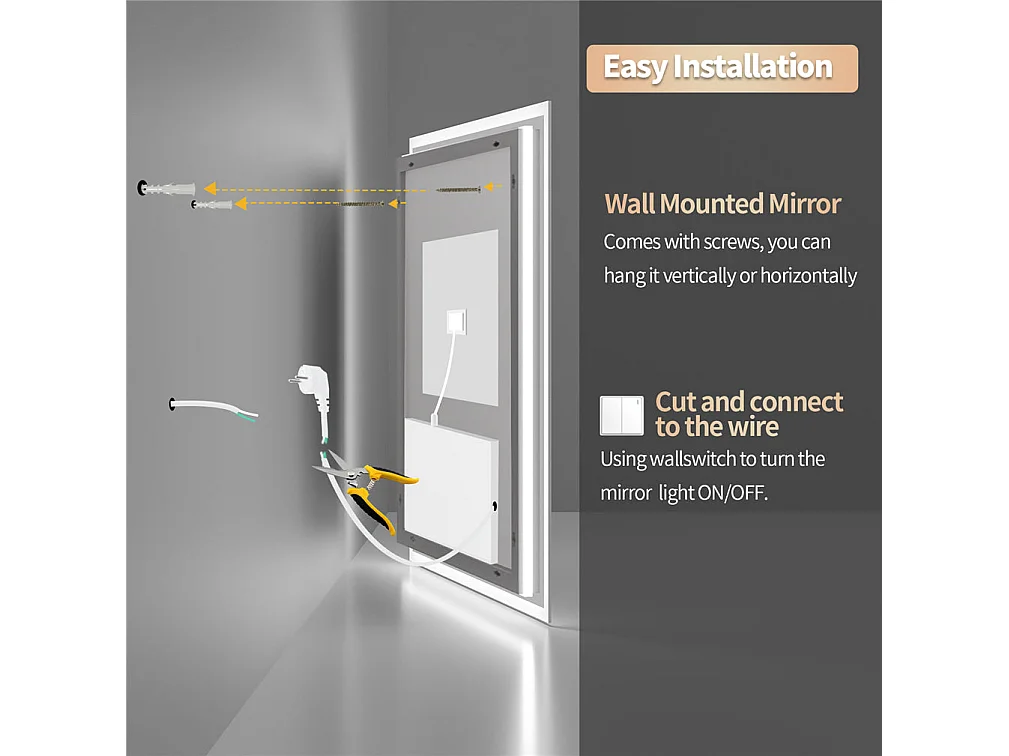 Easy Installation

Wall Mounted Mirror

Comes with screws, you can hang it vertically or horizontally

Cut and connect to the wire

Using wallswitch to turn the mirror light ON/OFF.