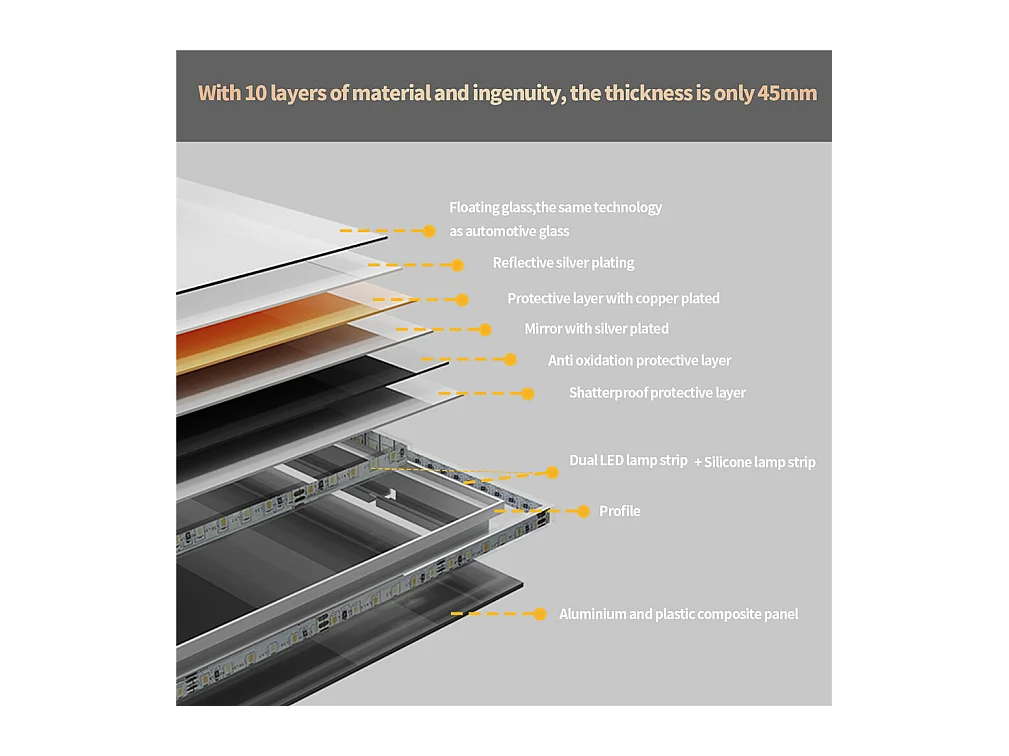 With 10 layers of material and ingenuity, the thickness is only 45mm

Floating glass,the same technology as automotive glass

Reflective silver plating

Protective layer with copper plated

Mirror with silver plated

Anti oxidation protective layer

Shatterproof protective layer

Dual LED lamp strip + Silicone lamp strip

Profile

Aluminium and plastic composite panel