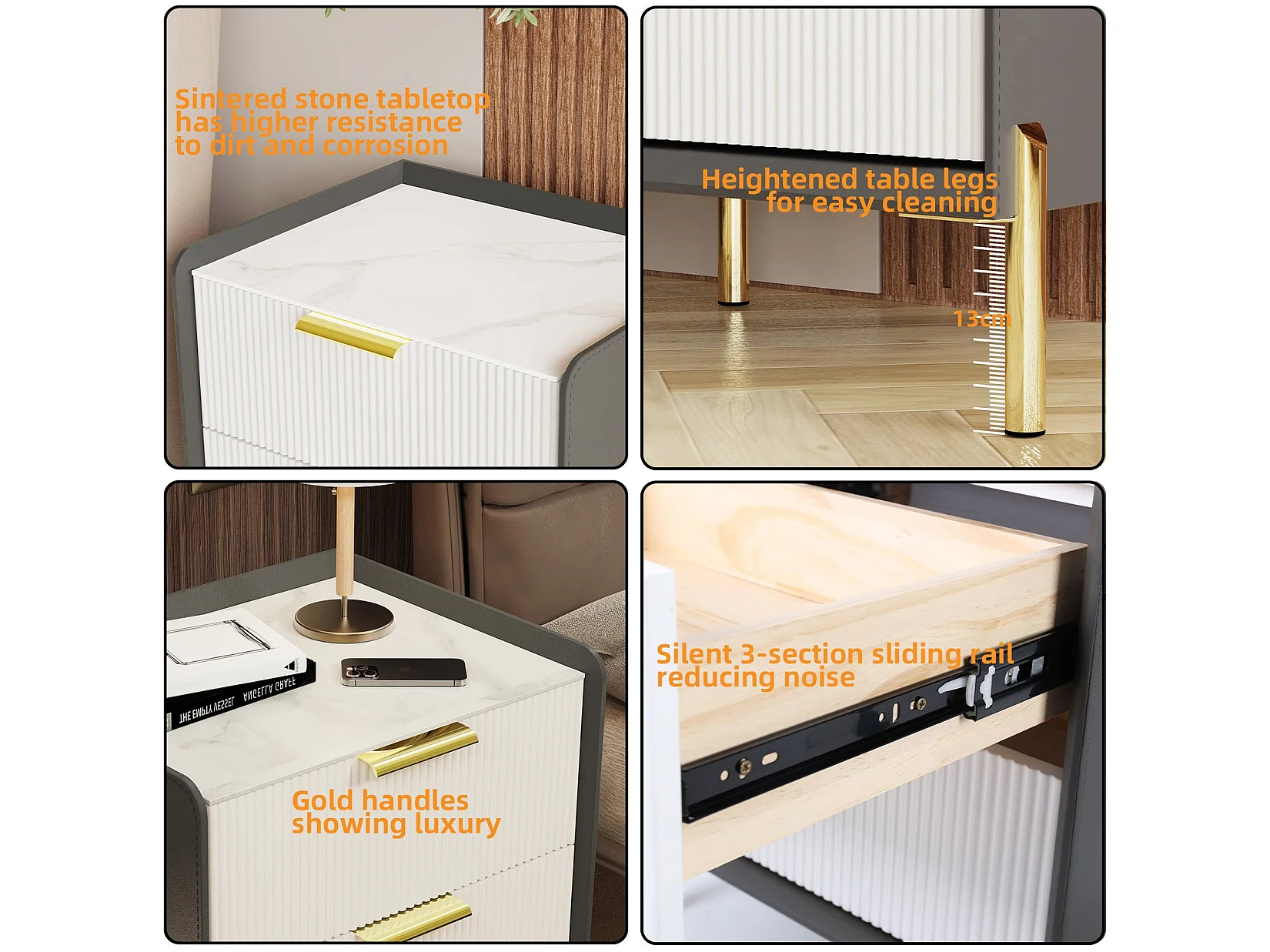 Sintered stone tabletop has higher resistance to dirt and corrosion

Heightened table legs for easy cleaning

13cm

THE EMPTY VESSEL ANGELLA GRAFF

Gold handles showing luxury

Silent 3-section sliding rail reducing noise