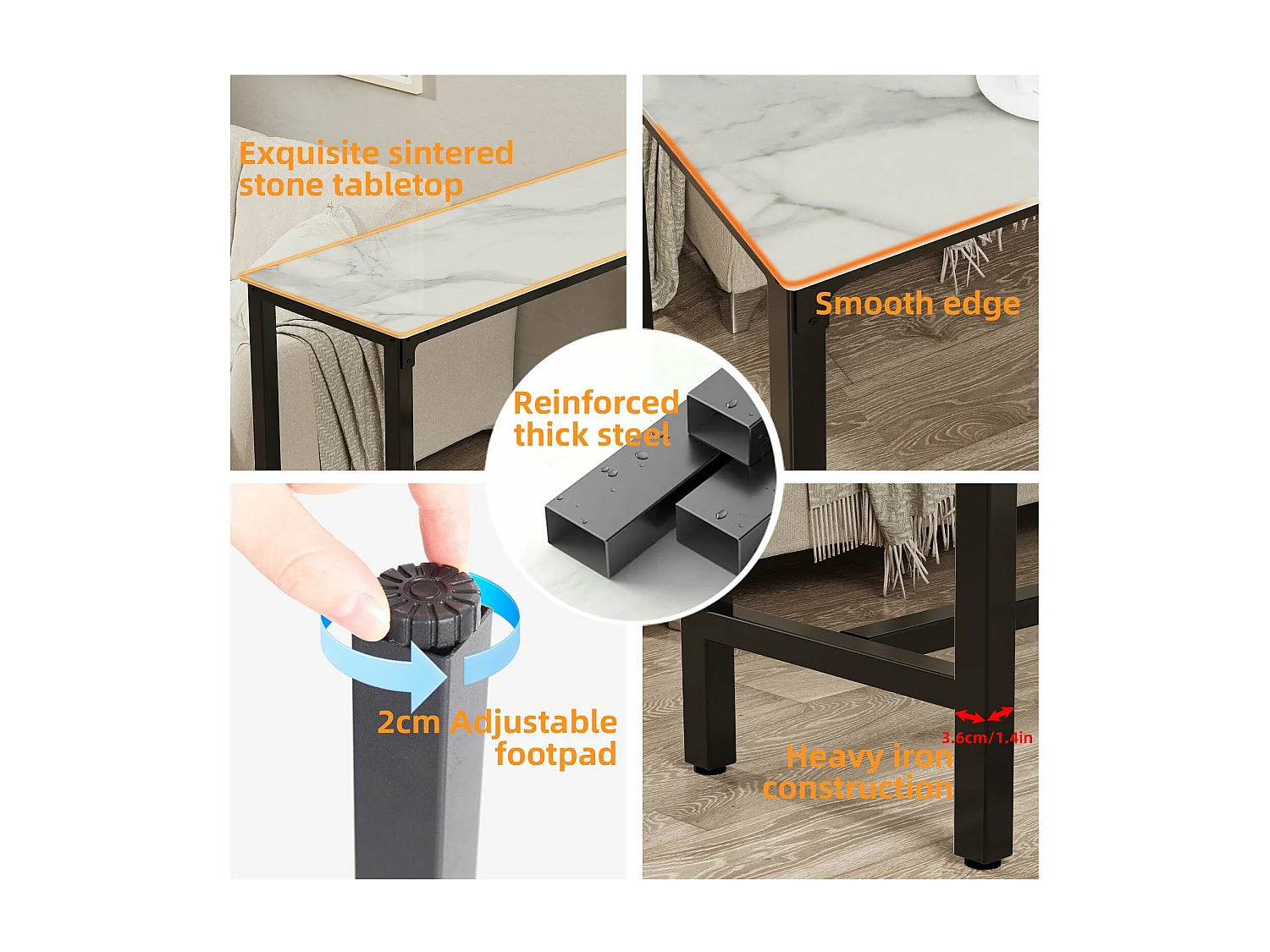 Exquisite sintered stone tabletop

Smooth edge

Reinforced thick steel

2cm Adjustable footpad

3.6cm/1.4in

Heavy iron construction