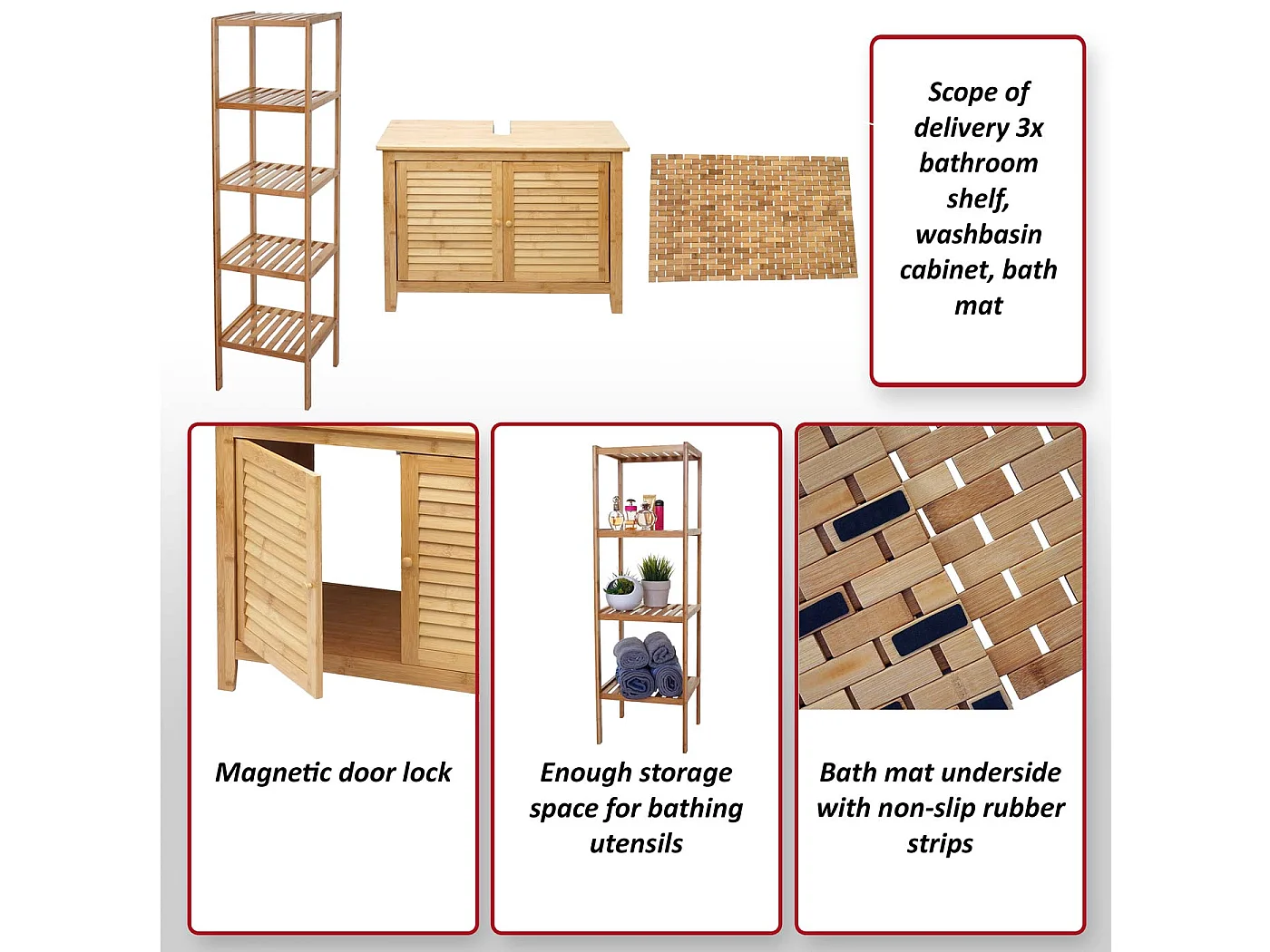 Scope of delivery 3x bathroom shelf, washbasin cabinet, bath mat

Magnetic door lock

Enough storage space for bathing utensils

Bath mat underside with non-slip rubber strips