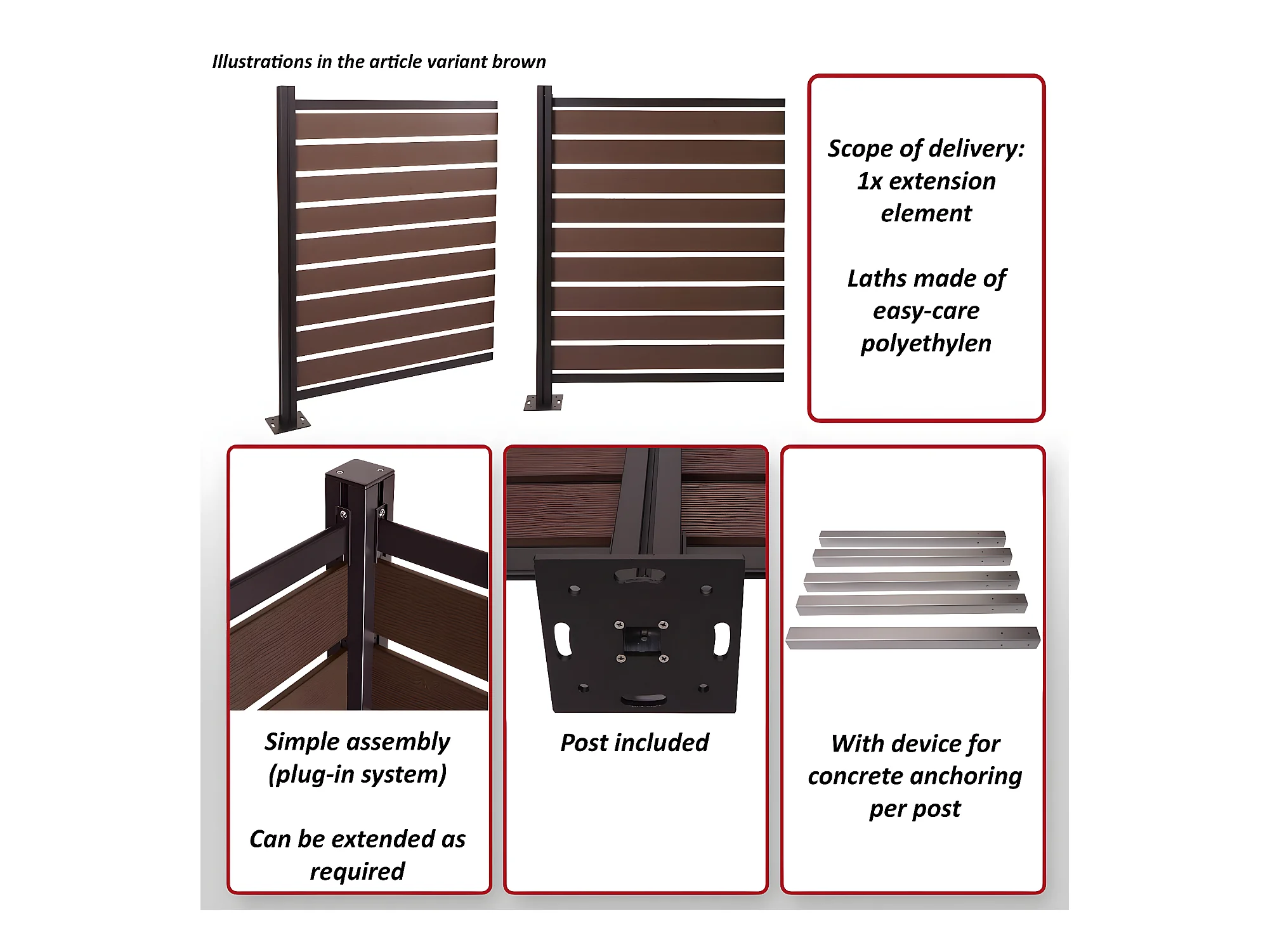 Illustrations in the article variant brown

Scope of delivery:
1x extension element

Laths made of easy-care polyethylen

Simple assembly (plug-in system)

Can be extended as required

Post included

With device for concrete anchoring per post