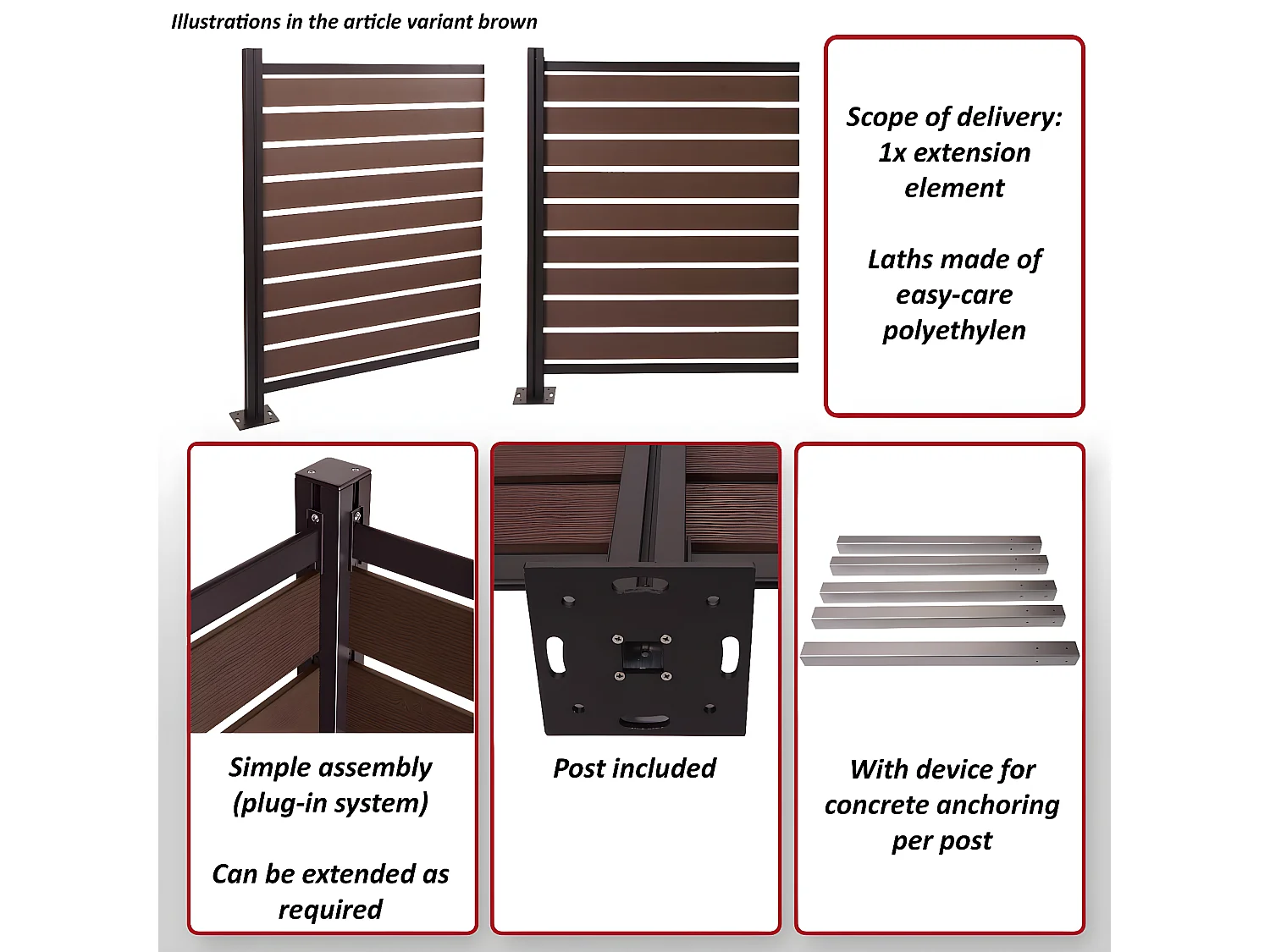 Illustrations in the article variant brown

Scope of delivery: 1x extension element

Laths made of easy-care polyethylen

Simple assembly (plug-in system)

Can be extended as required

Post included

With device for concrete anchoring per post