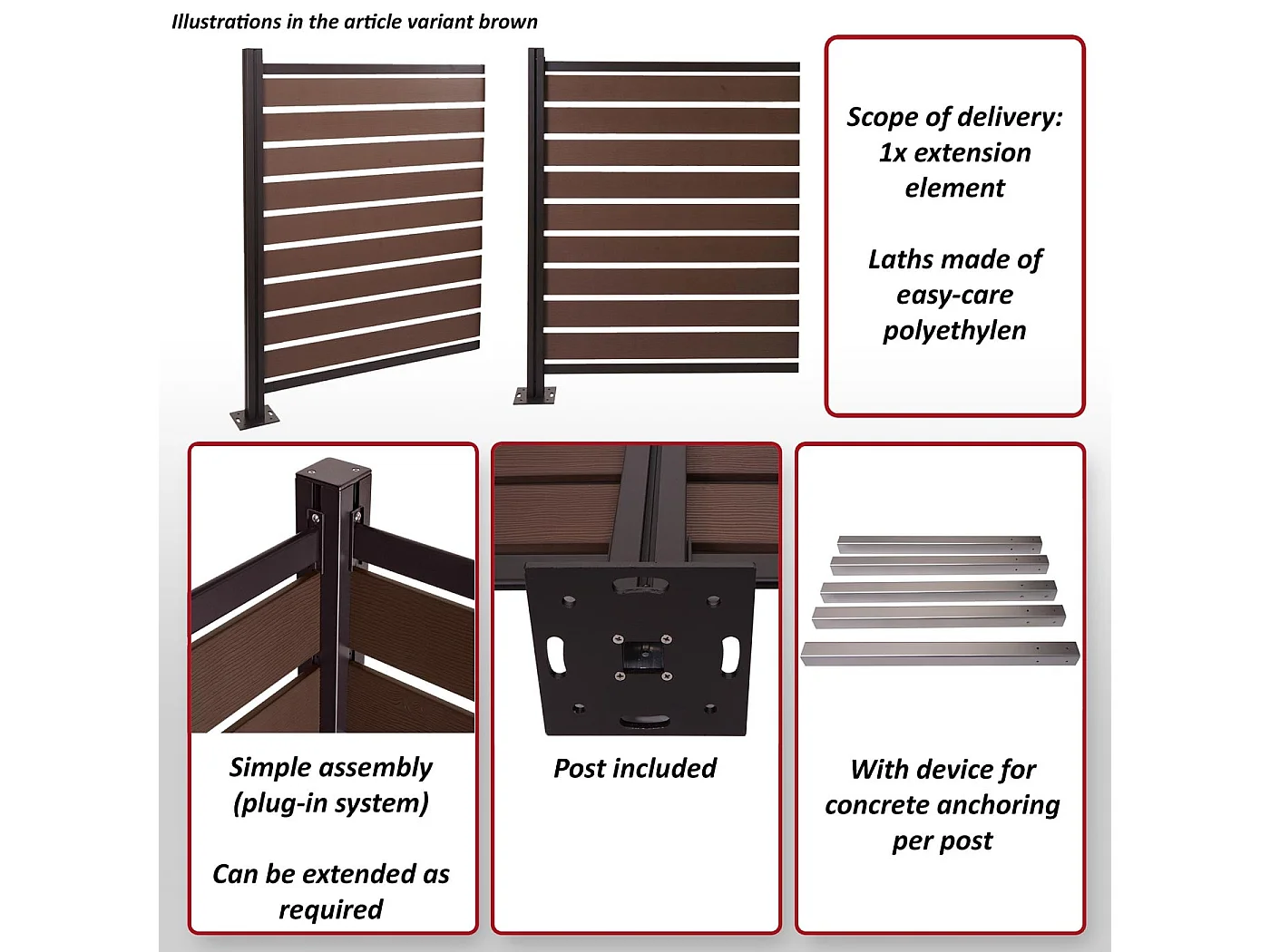 Illustrations in the article variant brown

Scope of delivery: 1x extension element

Laths made of easy-care polyethylen

Simple assembly (plug-in system)

Can be extended as required

Post included

With device for concrete anchoring per post