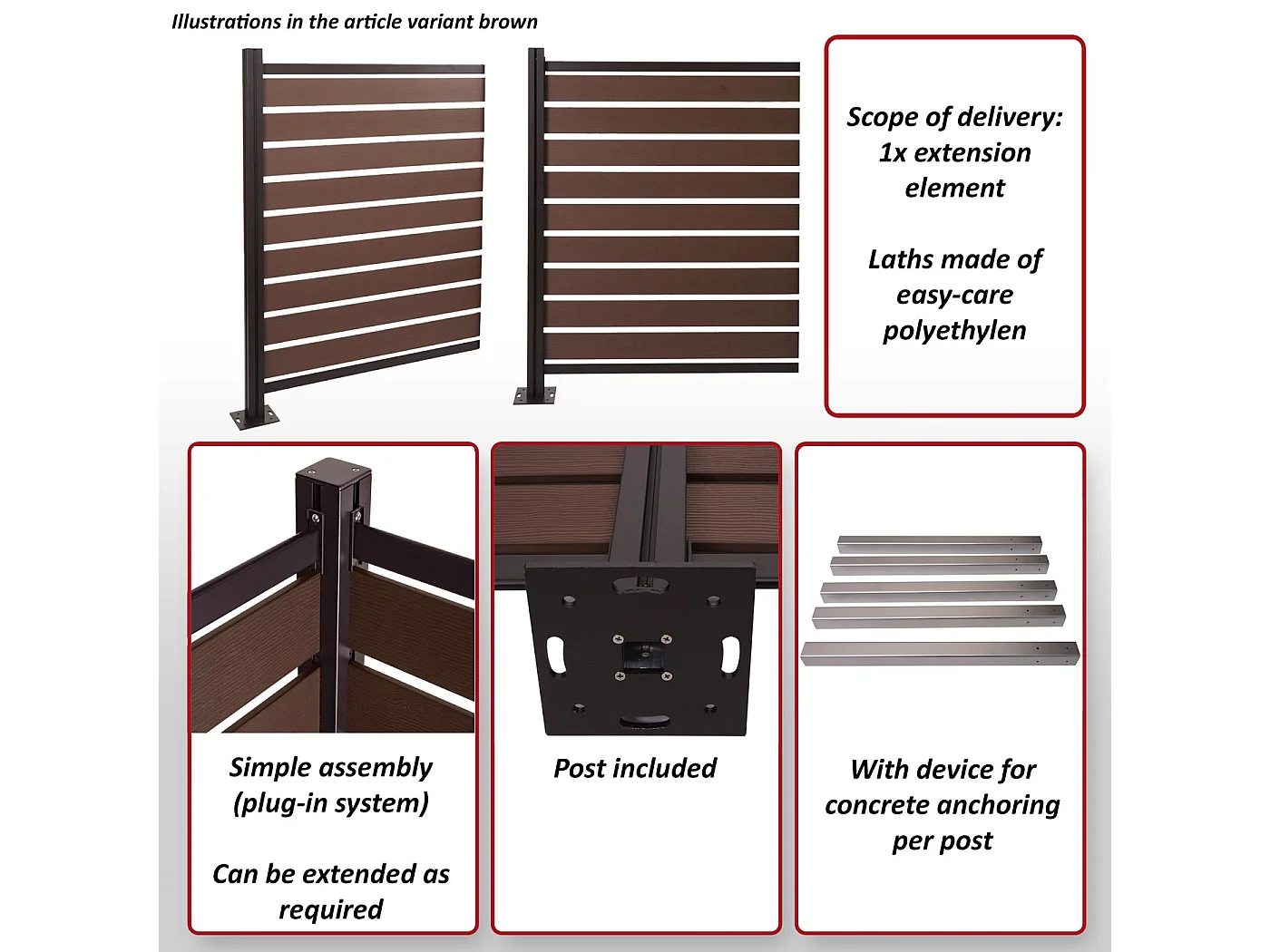 Illustrations in the article variant brown

Scope of delivery: 1x extension element

Laths made of easy-care polyethylen

Simple assembly (plug-in system)

Can be extended as required

Post included

With device for concrete anchoring per post