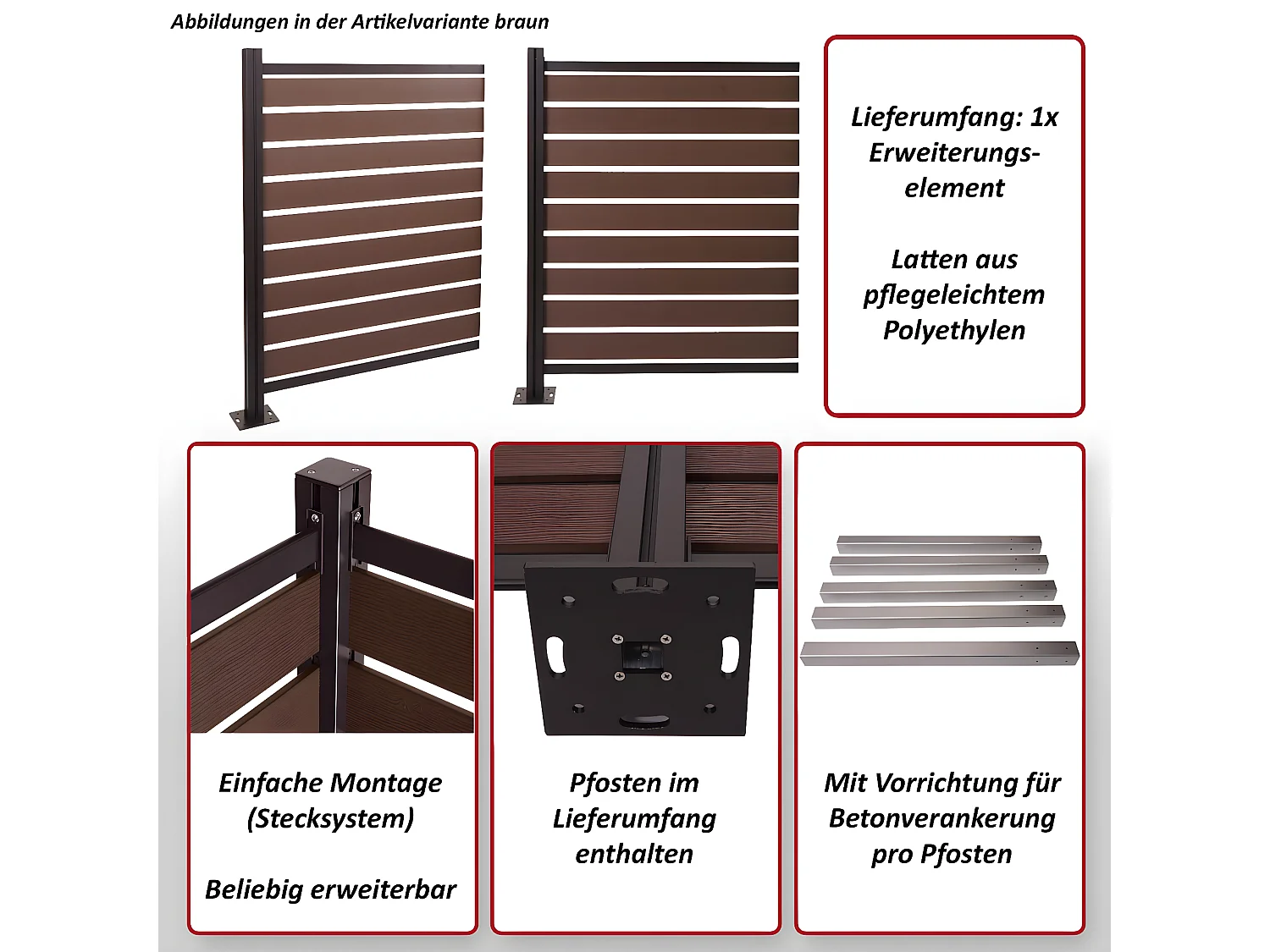 Abbildungen in der Artikelvariante braun

Lieferumfang: 1x Erweiterungselement

Latten aus pflegeleichtem Polyethylen

Einfache Montage (Stecksystem)

Beliebig erweiterbar

Pfosten im Lieferumfang enthalten

Mit Vorrichtung für Betonverankerung pro Pfosten