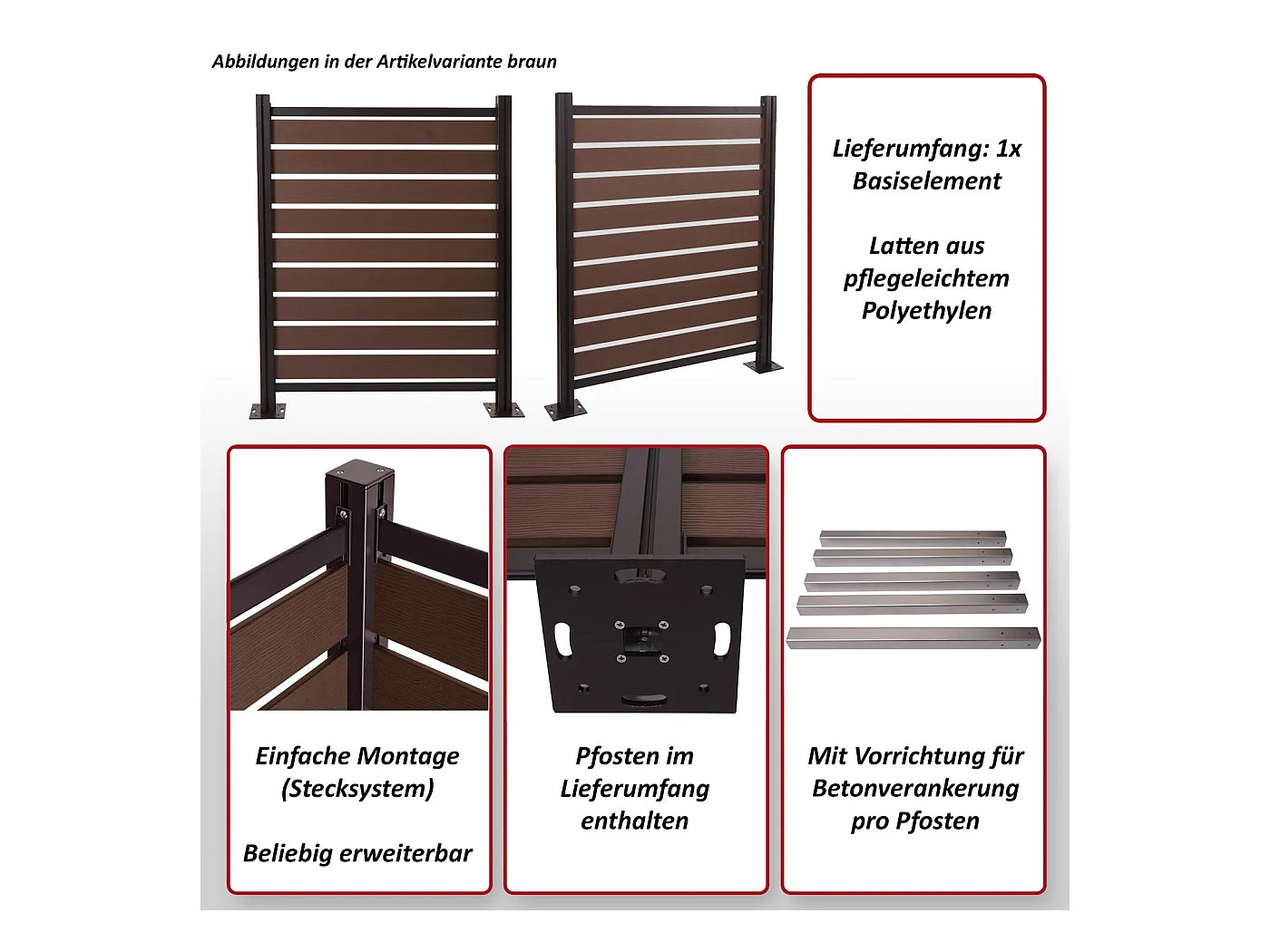 Abbildungen in der Artikelvariante braun

Lieferumfang: 1x Basiselement

Latten aus pflegeleichtem Polyethylen

Einfache Montage (Stecksystem)

Beliebig erweiterbar

Pfosten im Lieferumfang enthalten

Mit Vorrichtung für Betonverankerung pro Pfosten